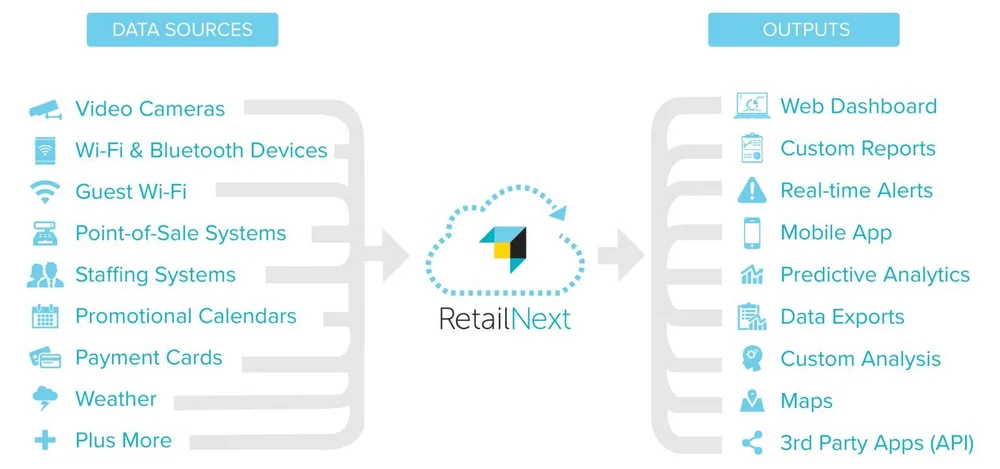 DATA SOURCES

Video Cameras
Wi-Fi & Bluetooth Devices
Guest Wi-Fi
Point-of-Sale Systems
Staffing Systems
Promotional Calendars
Payment Cards
Weather
Plus More

RetailNext

OUTPUTS

Web Dashboard
Custom Reports
Real-time Alerts
Mobile App
Predictive Analytics
Data Exports
Custom Analysis
Maps
3rd Party Apps (API)