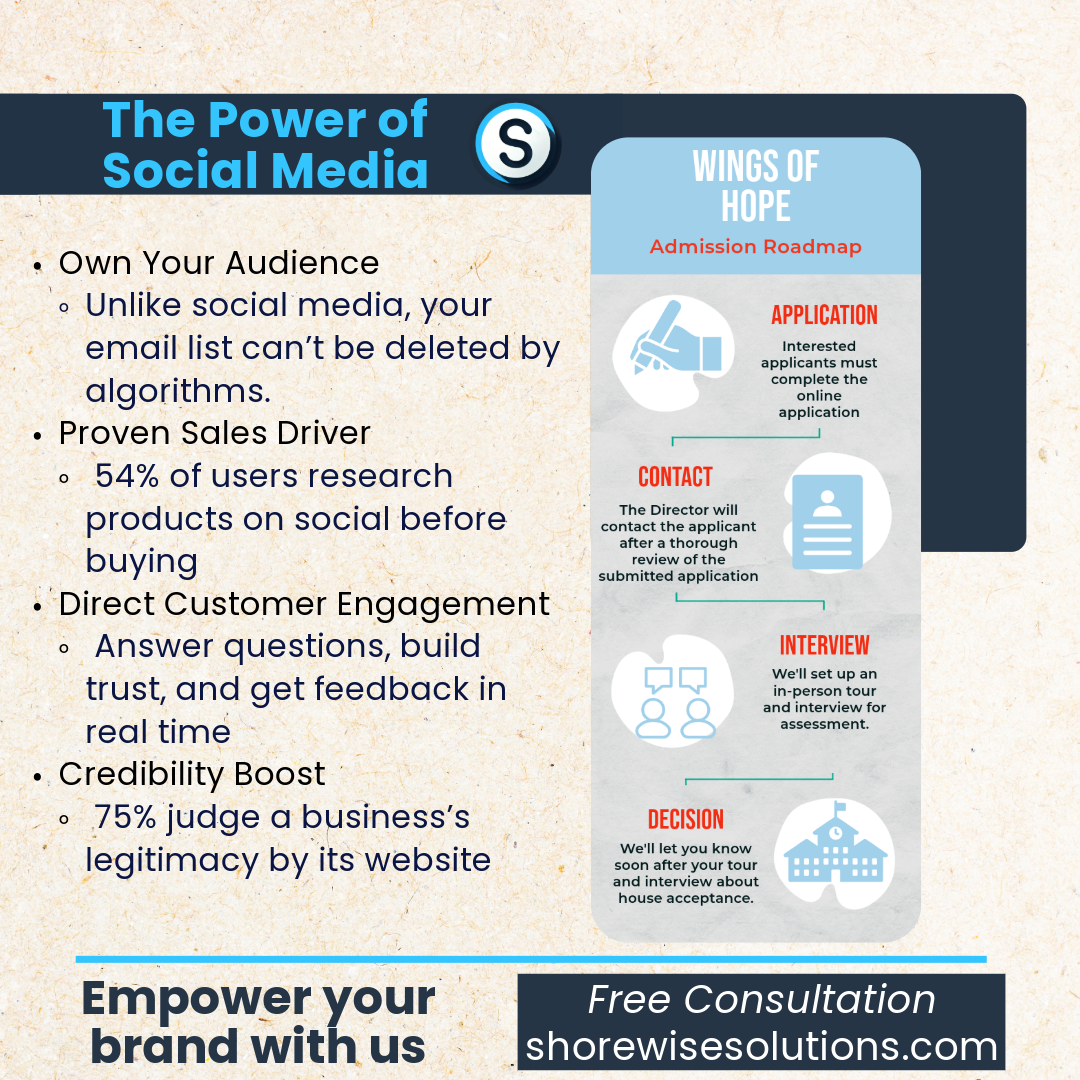 The Power of Social Media

S

- Own Your Audience
  - Unlike social media, your email list can't be deleted by algorithms.
- Proven Sales Driver
  - 54% of users research products on social before buying
- Direct Customer Engagement
  - Answer questions, build trust, and get feedback in real time
- Credibility Boost
  - 75% judge a business's legitimacy by its website

WINGS OF HOPE
Admission Roadmap

APPLICATION
Interested applicants must complete the online application

CONTACT
The Director will contact the applicant after a thorough review of the submitted application

INTERVIEW
We'll set up an in-person tour and interview for assessment.

DECISION
We'll let you know soon after your tour and interview about house acceptance.

Empower your brand with us

Free Consultation
shorewisesolutions.com