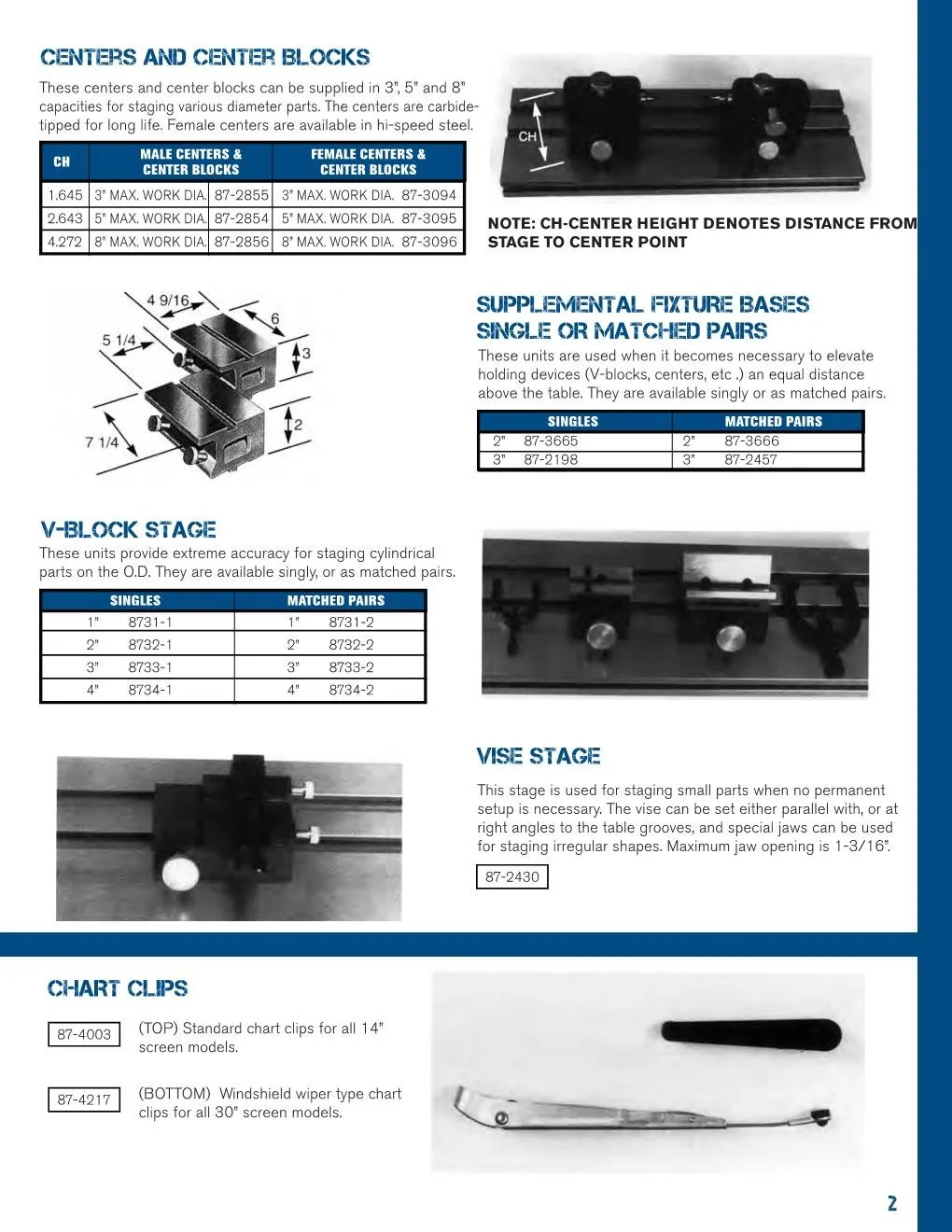 CENTERS AND CENTER BLOCKS

These centers and center blocks can be supplied in 3", 5" and 8" capacities for staging various diameter parts. The centers are carbide-tipped for long life. Female centers are available in hi-speed steel.

| CH | MALE CENTERS & CENTER BLOCKS | | FEMALE CENTERS & CENTER BLOCKS |
|---|---|---|---|
| 1.645 | 3" MAX. WORK DIA. | 87-2855 | 3" MAX. WORK DIA. 87-3094 |
| 2.643 | 5" MAX. WORK DIA. | 87-2854 | 5" MAX. WORK DIA. 87-3095 |
| 4.272 | 8" MAX. WORK DIA. | 87-2856 | 8" MAX. WORK DIA. 87-3096 |

CH

NOTE: CH-CENTER HEIGHT DENOTES DISTANCE FROM STAGE TO CENTER POINT

4 9/16
6
5 1/4
3
7 1/4
2

SUPPLEMENTAL FIXTURE BASES SINGLE OR MATCHED PAIRS

These units are used when it becomes necessary to elevate holding devices (V-blocks, centers, etc .) an equal distance above the table. They are available singly or as matched pairs.

| SINGLES | MATCHED PAIRS |
|---|---|
| 2" 87-3665 | 2" 87-3666 |
| 3" 87-2198 | 3" 87-2457 |

V-BLOCK STAGE

These units provide extreme accuracy for staging cylindrical parts on the O.D. They are available singly, or as matched pairs.

| SINGLES | MATCHED PAIRS |
|---|---|
| 1" 8731-1 | 1" 8731-2 |
| 2" 8732-1 | 2" 8732-2 |
| 3" 8733-1 | 3" 8733-2 |
| 4" 8734-1 | 4" 8734-2 |

VISE STAGE

This stage is used for staging small parts when no permanent setup is necessary. The vise can be set either parallel with, or at right angles to the table grooves, and special jaws can be used for staging irregular shapes. Maximum jaw opening is 1-3/16".

87-2430

CHART CLIPS

87-4003 (TOP) Standard chart clips for all 14" screen models.

87-4217 (BOTTOM) Windshield wiper type chart clips for all 30" screen models.

2