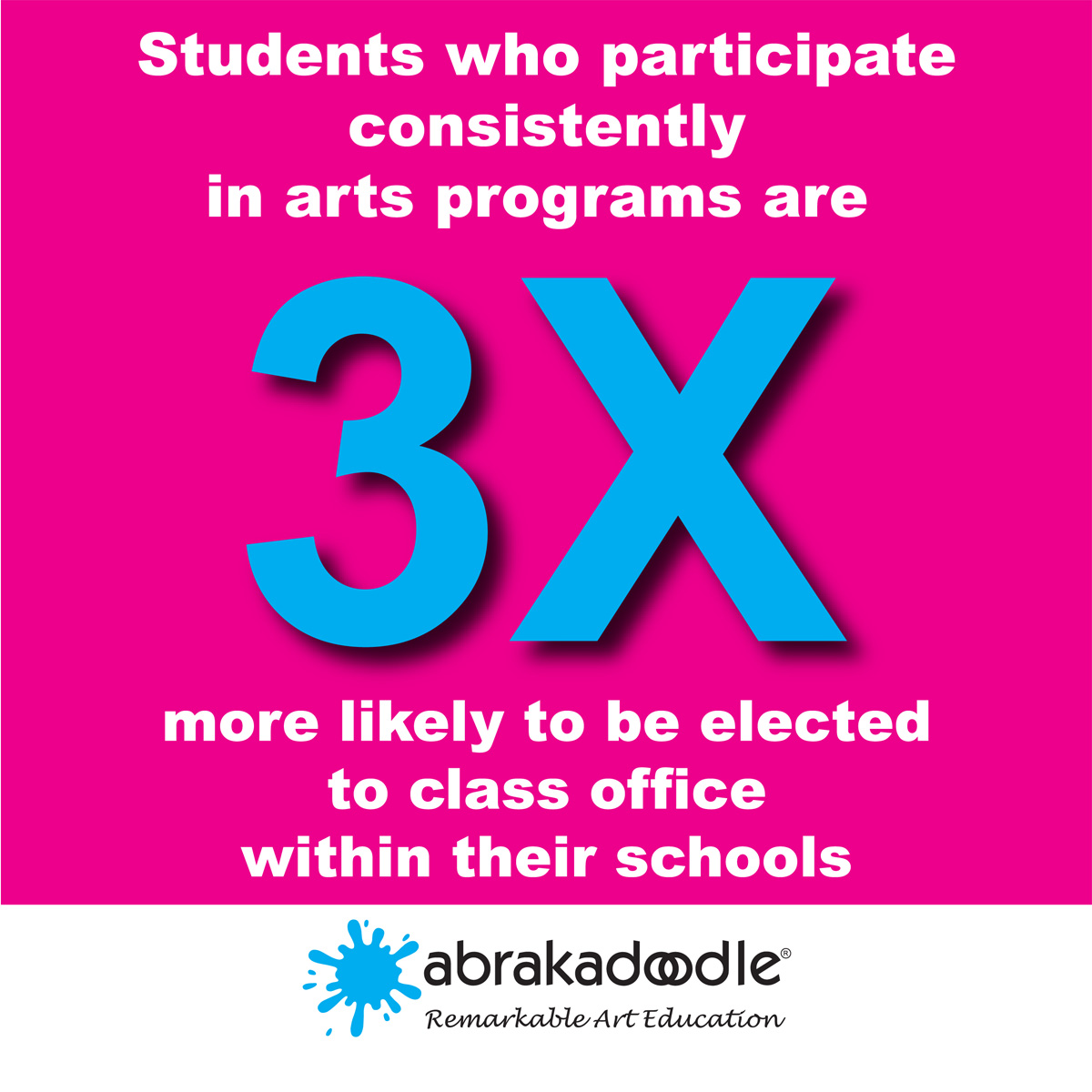 Students who participate consistently in arts programs are

3X

more likely to be elected to class office within their schools

abrakadoodle®
Remarkable Art Education