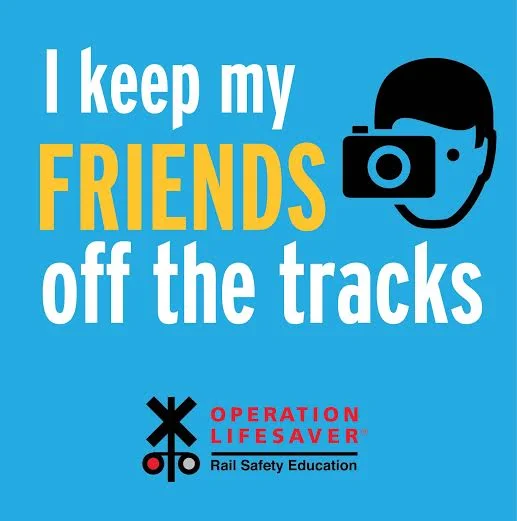 I keep my FRIENDS off the tracks

OPERATION LIFESAVER®
Rail Safety Education