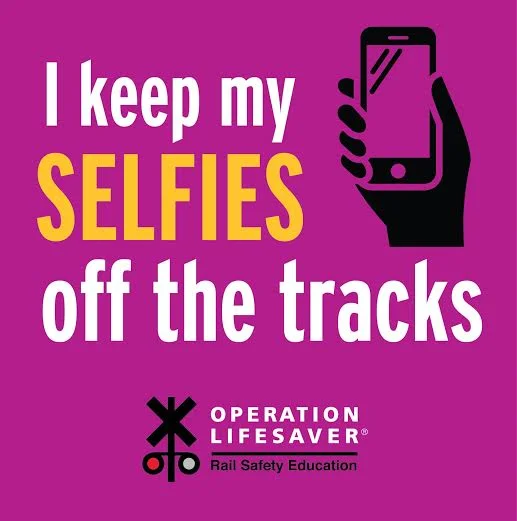 I keep my SELFIES off the tracks

OPERATION LIFESAVER®
Rail Safety Education