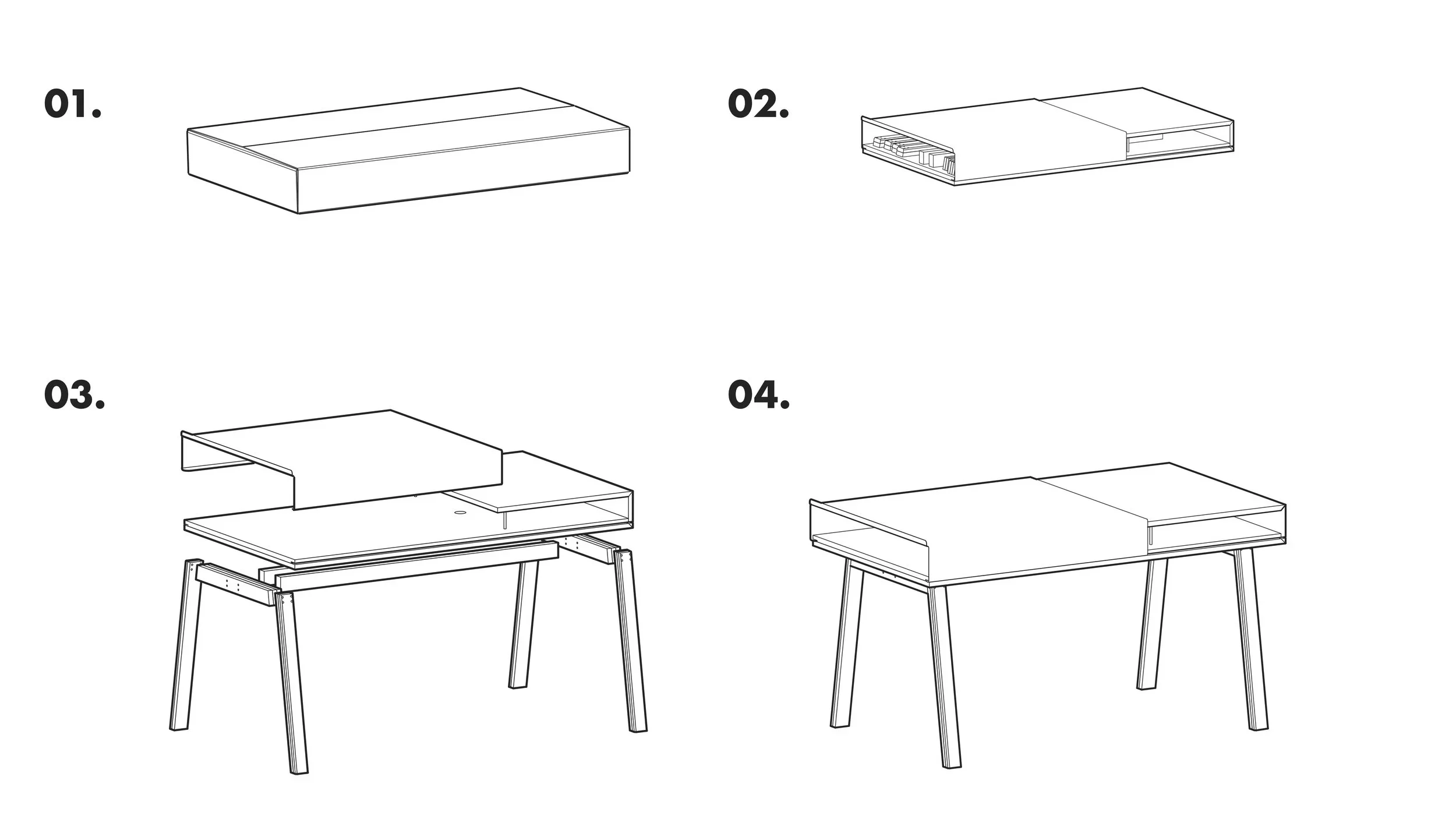 01.

02.

03.

04.