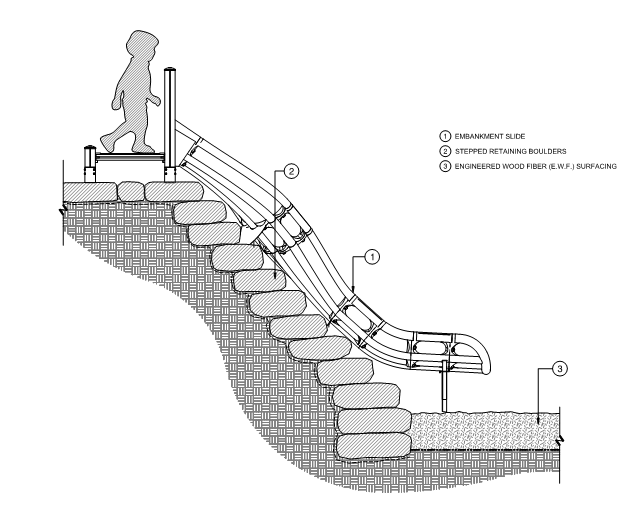 1 EMBANKMENT SLIDE
2 STEPPED RETAINING BOULDERS
3 ENGINEERED WOOD FIBER (E.W.F.) SURFACING

2

1

3