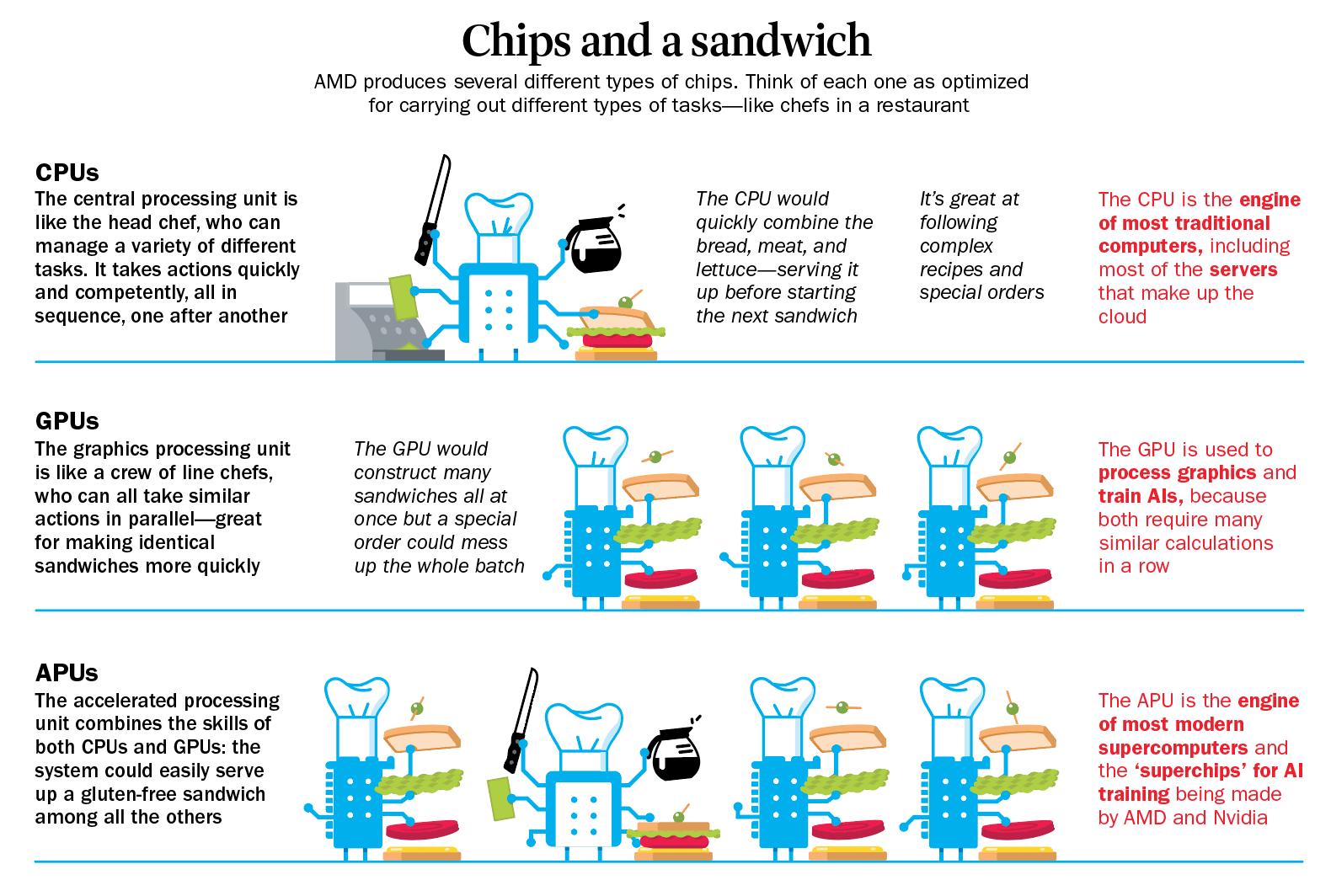 Chips and a sandwich

AMD produces several different types of chips. Think of each one as optimized for carrying out different types of tasks—like chefs in a restaurant

CPUs
The central processing unit is like the head chef, who can manage a variety of different tasks. It takes actions quickly and competently, all in sequence, one after another

The CPU would quickly combine the bread, meat, and lettuce—serving it up before starting the next sandwich

It's great at following complex recipes and special orders

The CPU is the engine of most traditional computers, including most of the servers that make up the cloud

GPUs
The graphics processing unit is like a crew of line chefs, who can all take similar actions in parallel—great for making identical sandwiches more quickly

The GPU would construct many sandwiches all at once but a special order could mess up the whole batch

The GPU is used to process graphics and train AIs, because both require many similar calculations in a row

APUs
The accelerated processing unit combines the skills of both CPUs and GPUs: the system could easily serve up a gluten-free sandwich among all the others

The APU is the engine of most modern supercomputers and the 'superchips' for AI training being made by AMD and Nvidia