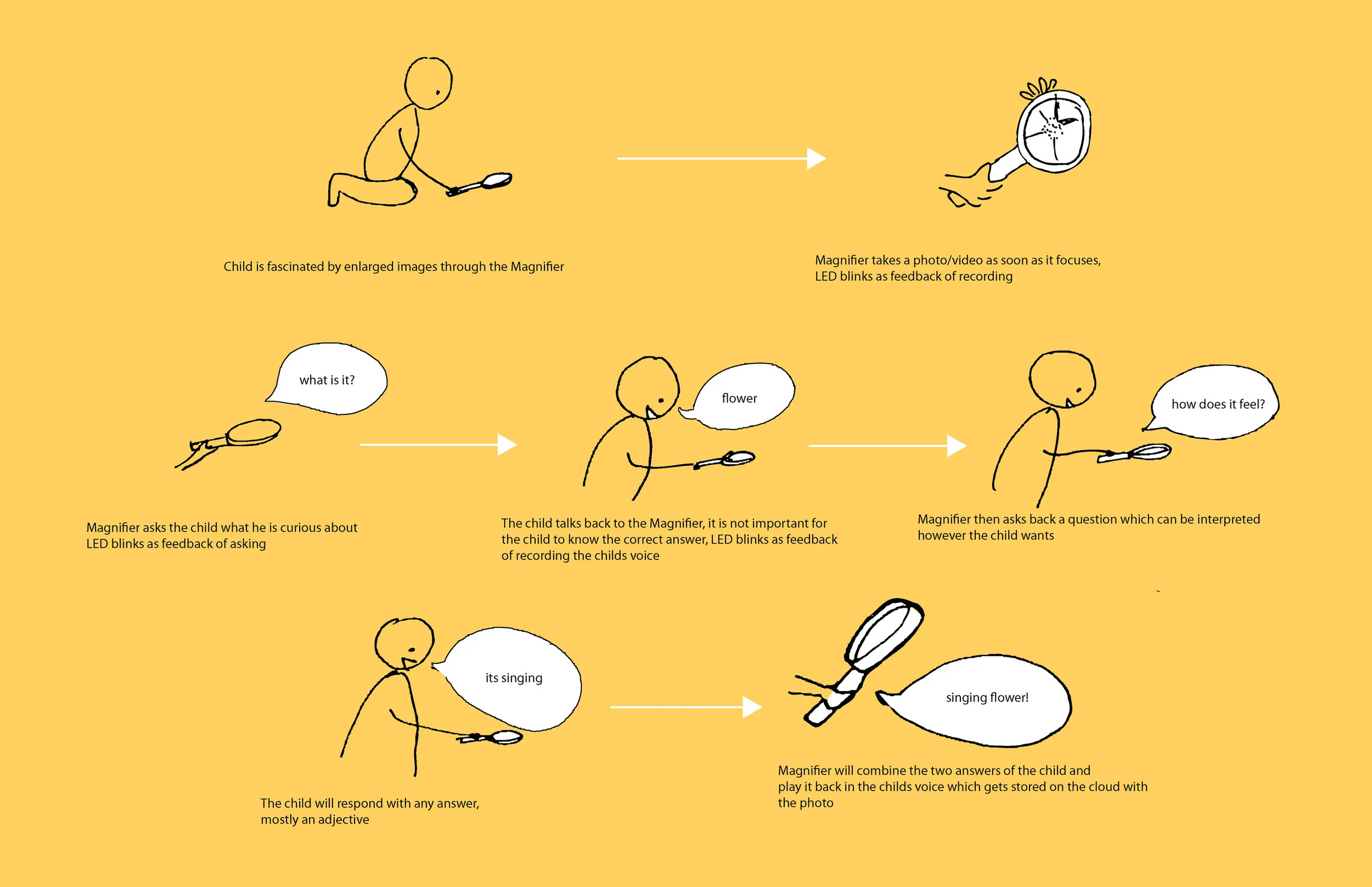 Child is fascinated by enlarged images through the Magnifier

Magnifier takes a photo/video as soon as it focuses, LED blinks as feedback of recording

what is it?

Magnifier asks the child what he is curious about LED blinks as feedback of asking

flower

The child talks back to the Magnifier, it is not important for the child to know the correct answer, LED blinks as feedback of recording the childs voice

how does it feel?

Magnifier then asks back a question which can be interpreted however the child wants

its singing

The child will respond with any answer, mostly an adjective

singing flower!

Magnifier will combine the two answers of the child and play it back in the childs voice which gets stored on the cloud with the photo