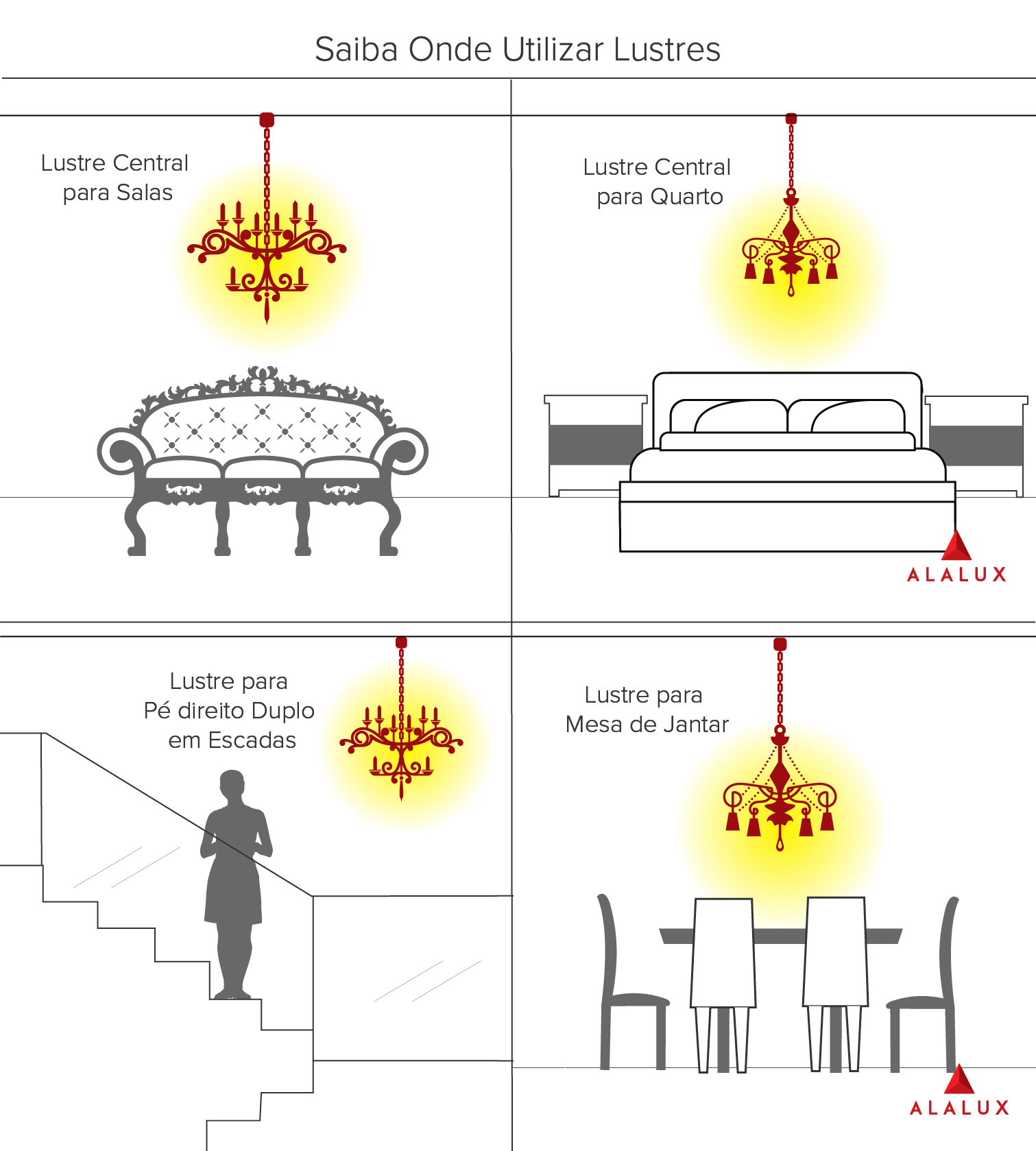 Saiba Onde Utilizar Lustres

Lustre Central para Salas

Lustre Central para Quarto

ALALUX

Lustre para Pé direito Duplo em Escadas

Lustre para Mesa de Jantar

ALALUX