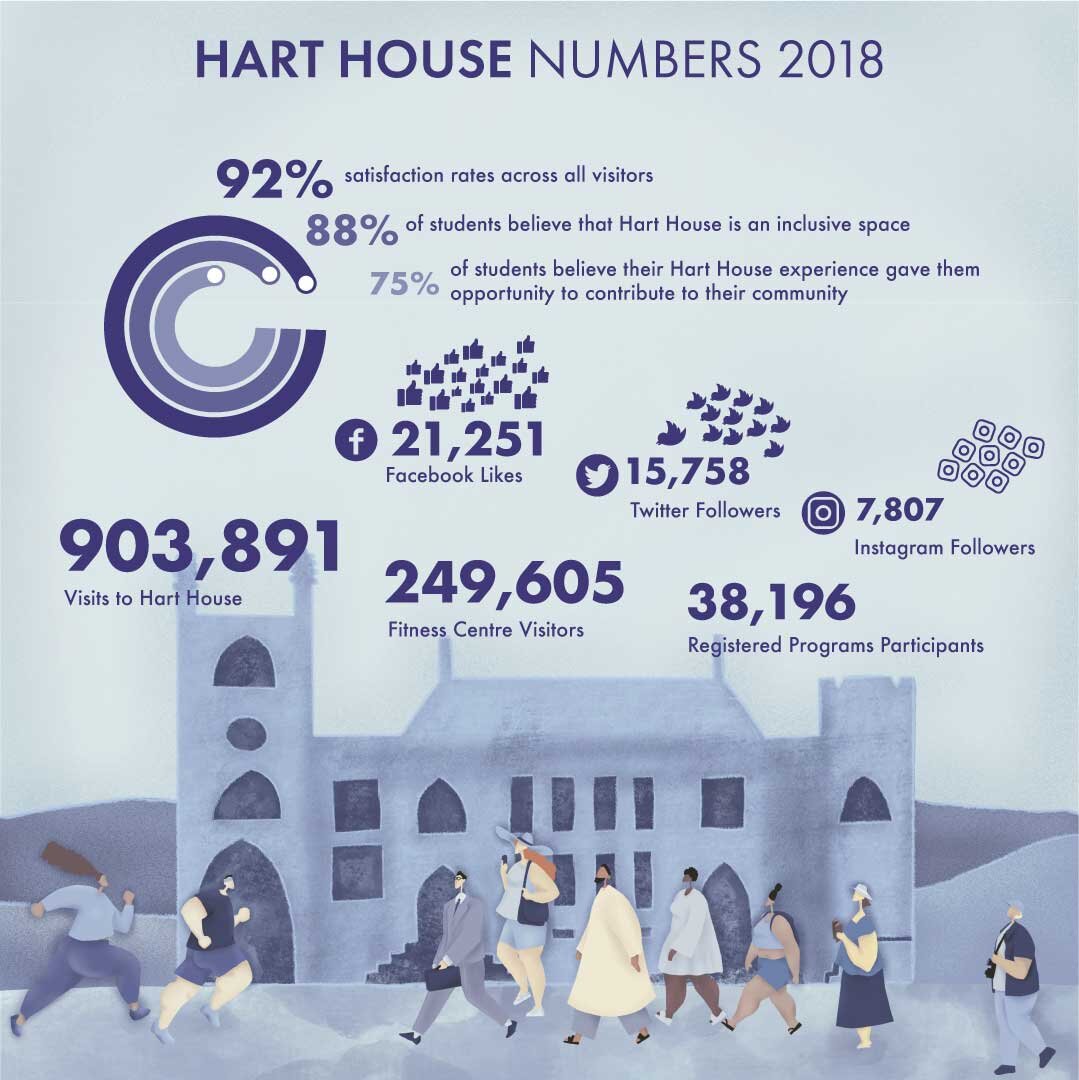 HART HOUSE NUMBERS 2018

92% satisfaction rates across all visitors

88% of students believe that Hart House is an inclusive space

75% of students believe their Hart House experience gave them opportunity to contribute to their community

21,251
Facebook Likes

15,758
Twitter Followers

7,807
Instagram Followers

903,891
Visits to Hart House

249,605
Fitness Centre Visitors

38,196
Registered Programs Participants