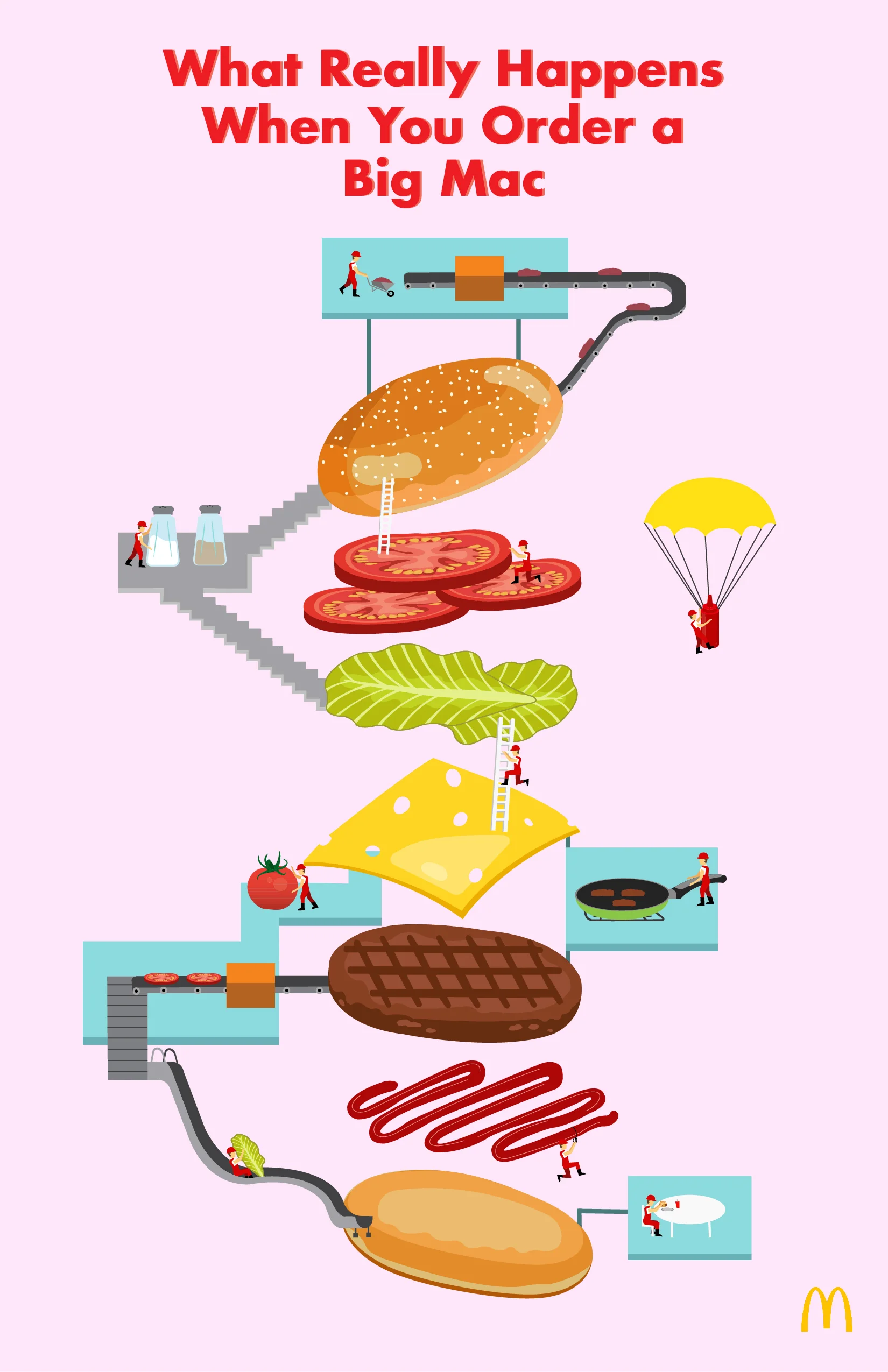 What Really Happens When You Order a Big Mac