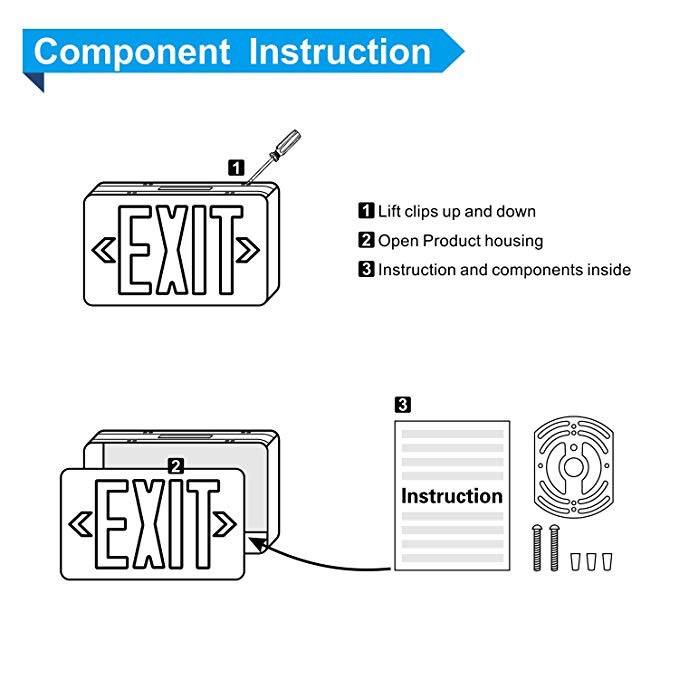 Component Instruction

1

EXIT

1 Lift clips up and down

2 Open Product housing

3 Instruction and components inside

2

EXIT

3

Instruction