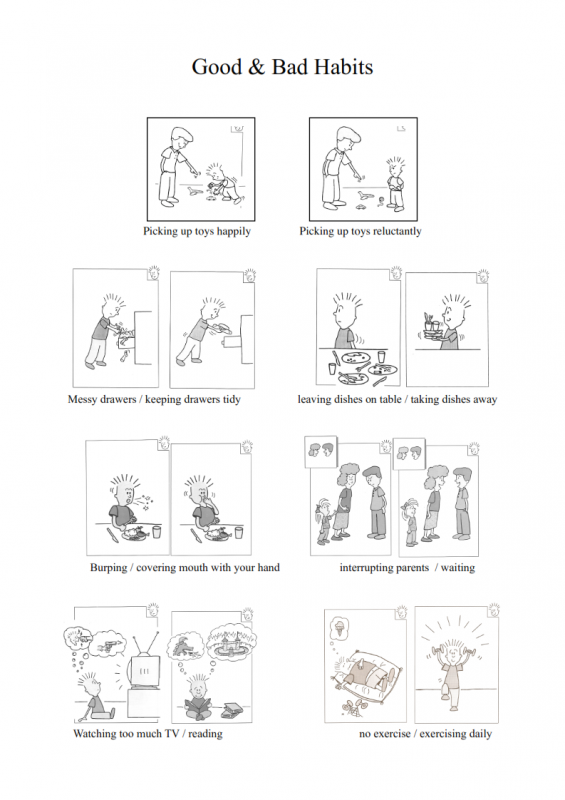 Good & Bad Habits

Picking up toys happily

Picking up toys reluctantly

Messy drawers / keeping drawers tidy

leaving dishes on table / taking dishes away

Burping / covering mouth with your hand

interrupting parents / waiting

Watching too much TV / reading

no exercise / exercising daily