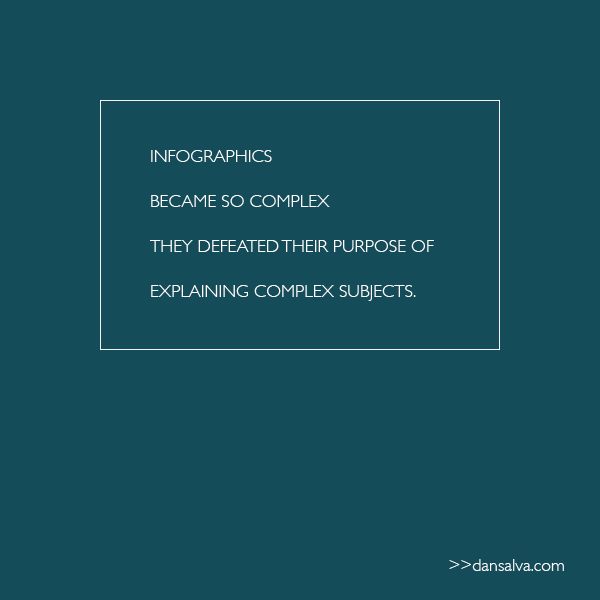 INFOGRAPHICS

BECAME SO COMPLEX

THEY DEFEATED THEIR PURPOSE OF

EXPLAINING COMPLEX SUBJECTS.

>>dansalva.com