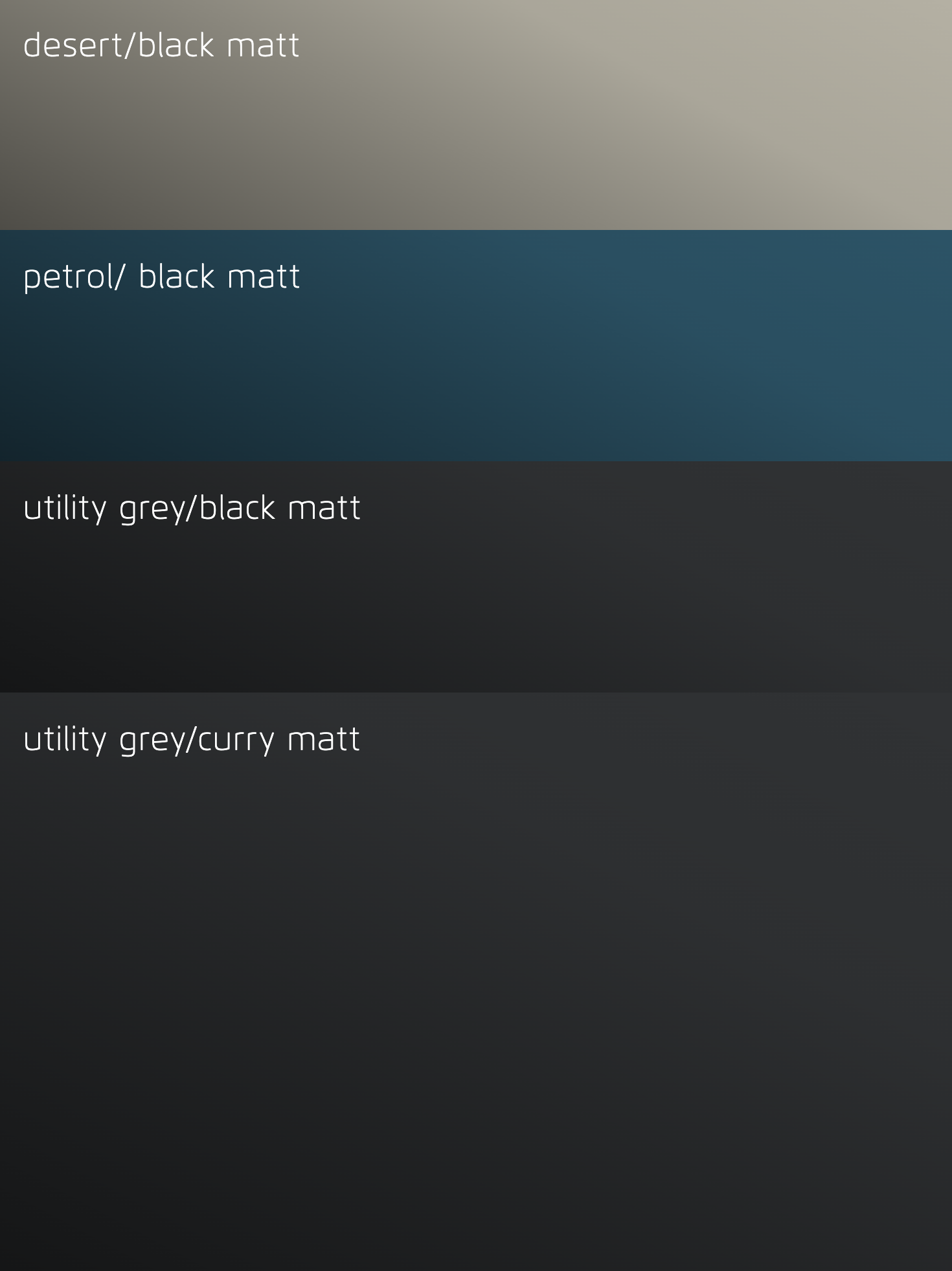 desert/black matt

petrol/ black matt

utility grey/black matt

utility grey/curry matt