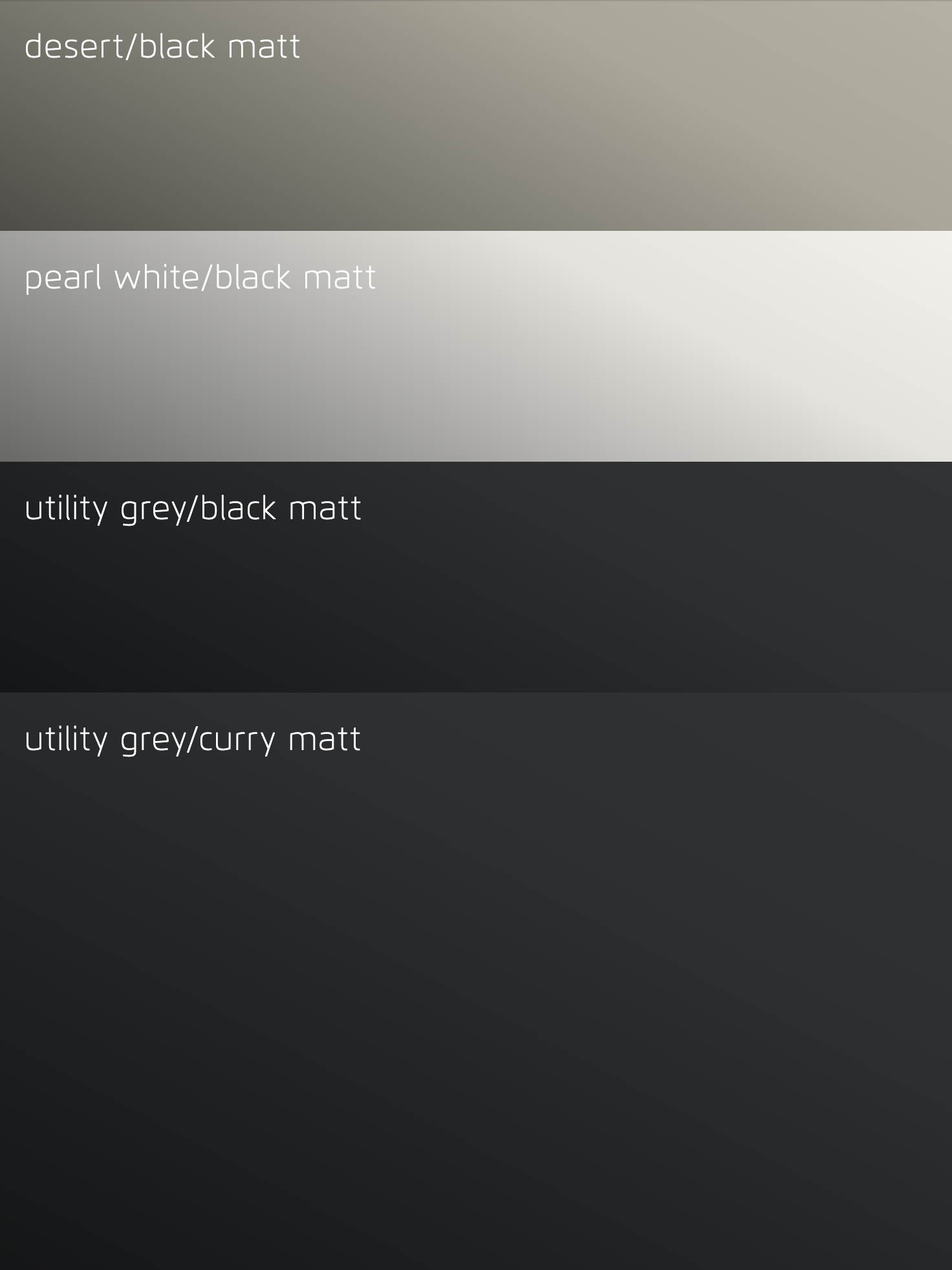 desert/black matt

pearl white/black matt

utility grey/black matt

utility grey/curry matt