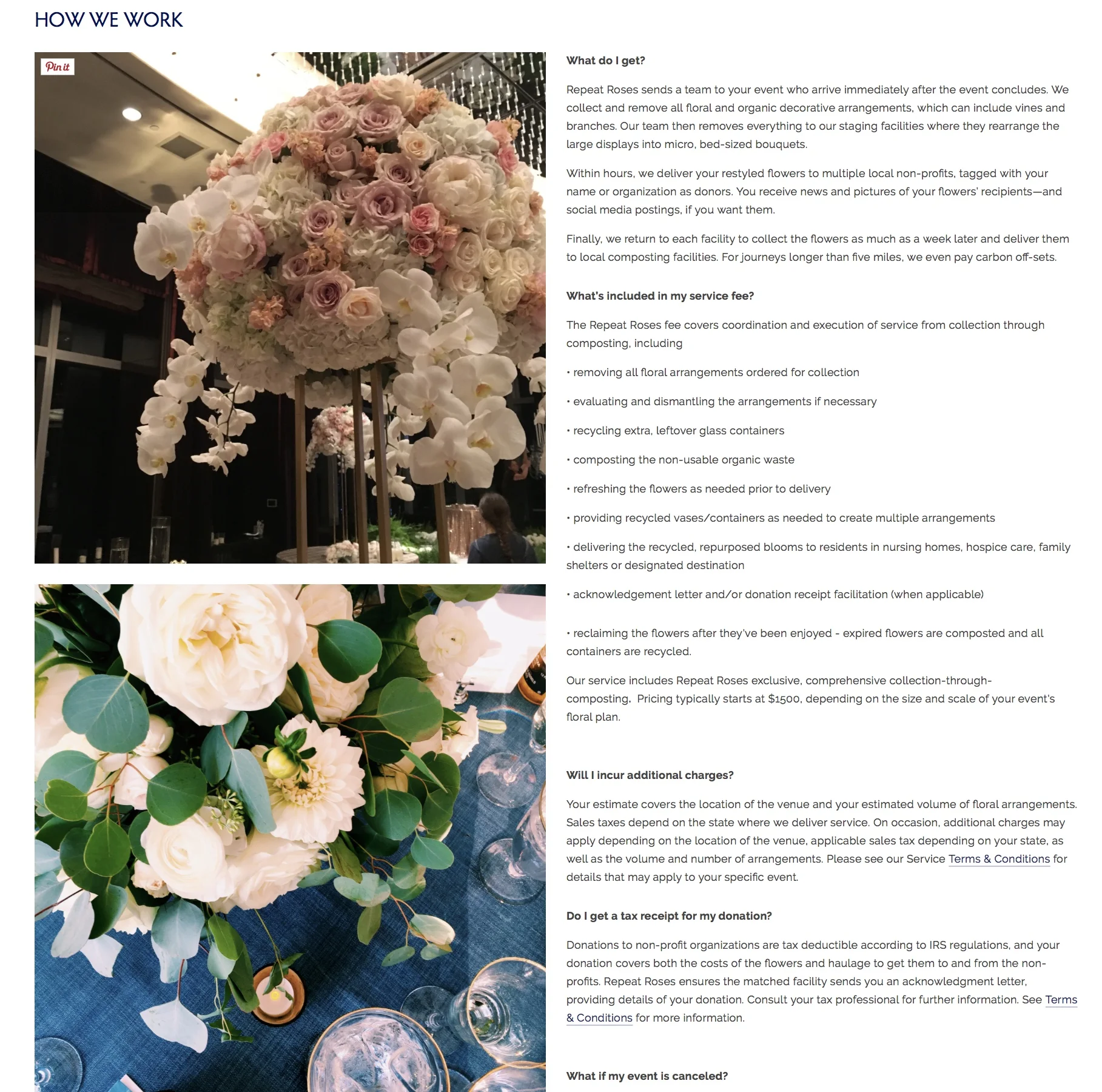 HOW WE WORK

Pin it

What do I get?

Repeat Roses sends a team to your event who arrive immediately after the event concludes. We collect and remove all floral and organic decorative arrangements, which can include vines and branches. Our team then removes everything to our staging facilities where they rearrange the large displays into micro, bed-sized bouquets.

Within hours, we deliver your restyled flowers to multiple local non-profits, tagged with your name or organization as donors. You receive news and pictures of your flowers' recipients—and social media postings, if you want them.

Finally, we return to each facility to collect the flowers as much as a week later and deliver them to local composting facilities. For journeys longer than five miles, we even pay carbon off-sets.

What's included in my service fee?

The Repeat Roses fee covers coordination and execution of service from collection through composting, including

• removing all floral arrangements ordered for collection

• evaluating and dismantling the arrangements if necessary

• recycling extra, leftover glass containers

• composting the non-usable organic waste

• refreshing the flowers as needed prior to delivery

• providing recycled vases/containers as needed to create multiple arrangements

• delivering the recycled, repurposed blooms to residents in nursing homes, hospice care, family shelters or designated destination

• acknowledgement letter and/or donation receipt facilitation (when applicable)

• reclaiming the flowers after they've been enjoyed - expired flowers are composted and all containers are recycled.

Our service includes Repeat Roses exclusive, comprehensive collection-through-composting. Pricing typically starts at $1500, depending on the size and scale of your event's floral plan.

Will I incur additional charges?

Your estimate covers the location of the venue and your estimated volume of floral arrangements. Sales taxes depend on the state where we deliver service. On occasion, additional charges may apply depending on the location of the venue, applicable sales tax depending on your state, as well as the volume and number of arrangements. Please see our Service Terms & Conditions for details that may apply to your specific event.

Do I get a tax receipt for my donation?

Donations to non-profit organizations are tax deductible according to IRS regulations, and your donation covers both the costs of the flowers and haulage to get them to and from the non-profits. Repeat Roses ensures the matched facility sends you an acknowledgment letter, providing details of your donation. Consult your tax professional for further information. See Terms & Conditions for more information.

What if my event is canceled?