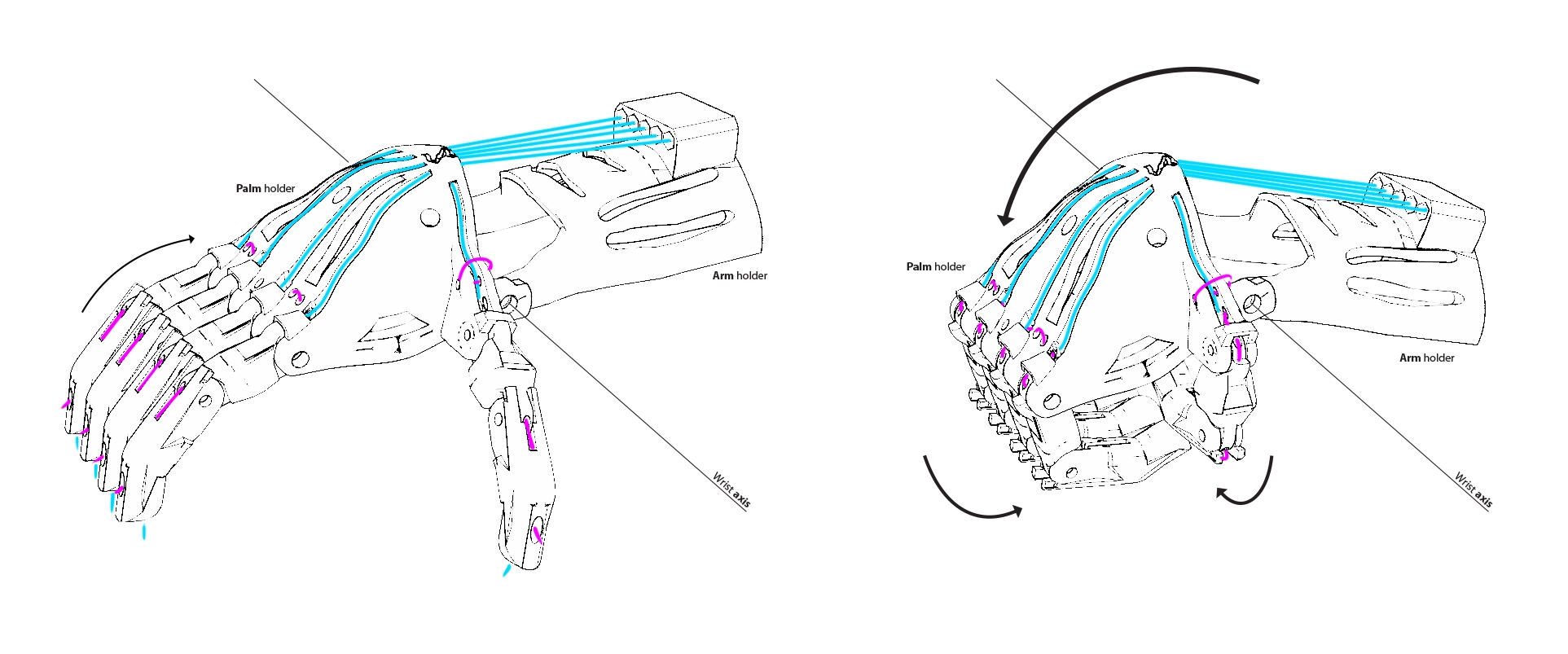 Palm holder

Arm holder

Wrist axis

Palm holder

Arm holder

Wrist axis