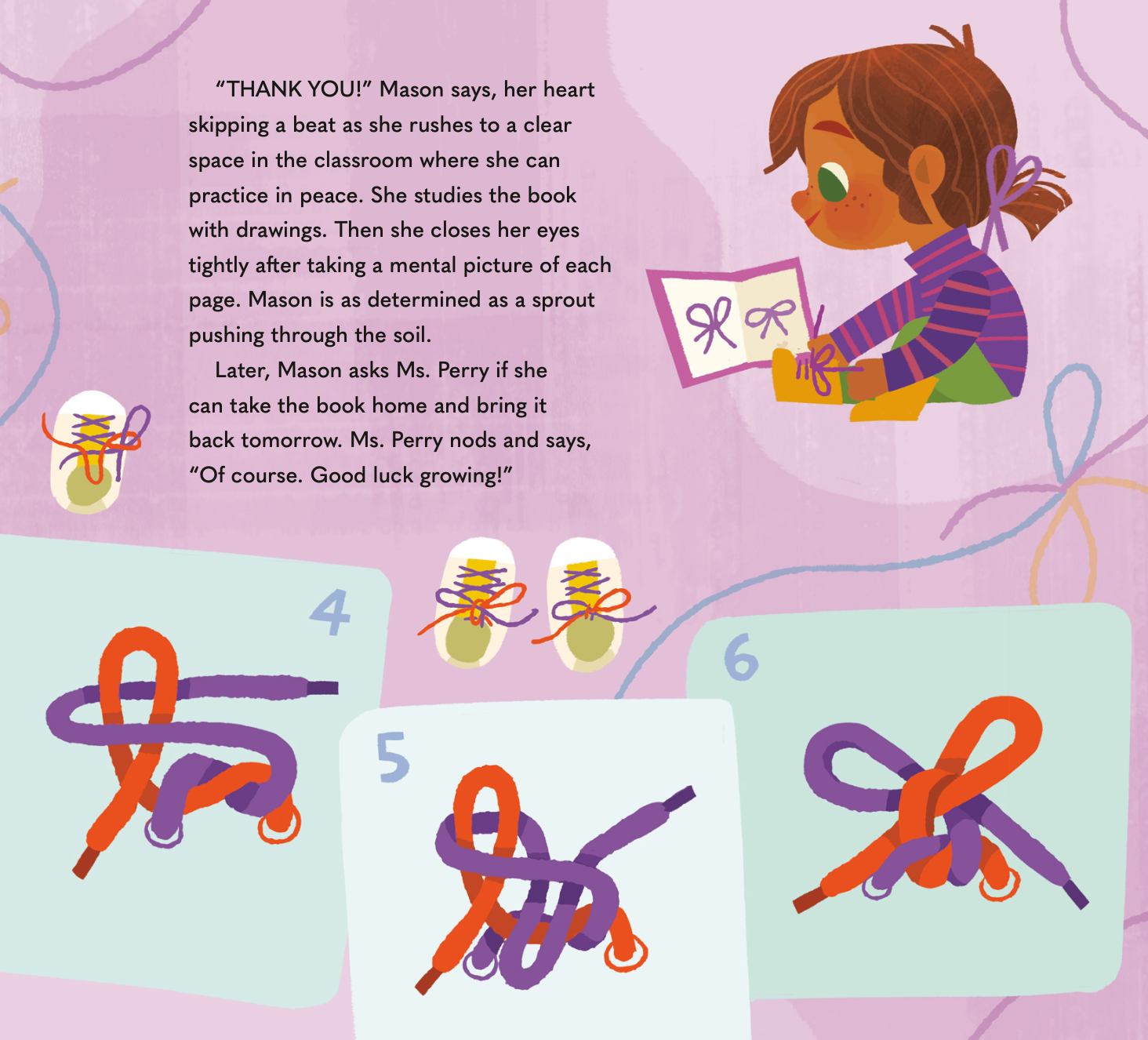 “THANK YOU!” Mason says, her heart skipping a beat as she rushes to a clear space in the classroom where she can practice in peace. She studies the book with drawings. Then she closes her eyes tightly after taking a mental picture of each page. Mason is as determined as a sprout pushing through the soil.

Later, Mason asks Ms. Perry if she can take the book home and bring it back tomorrow. Ms. Perry nods and says, “Of course. Good luck growing!”

4

5

6