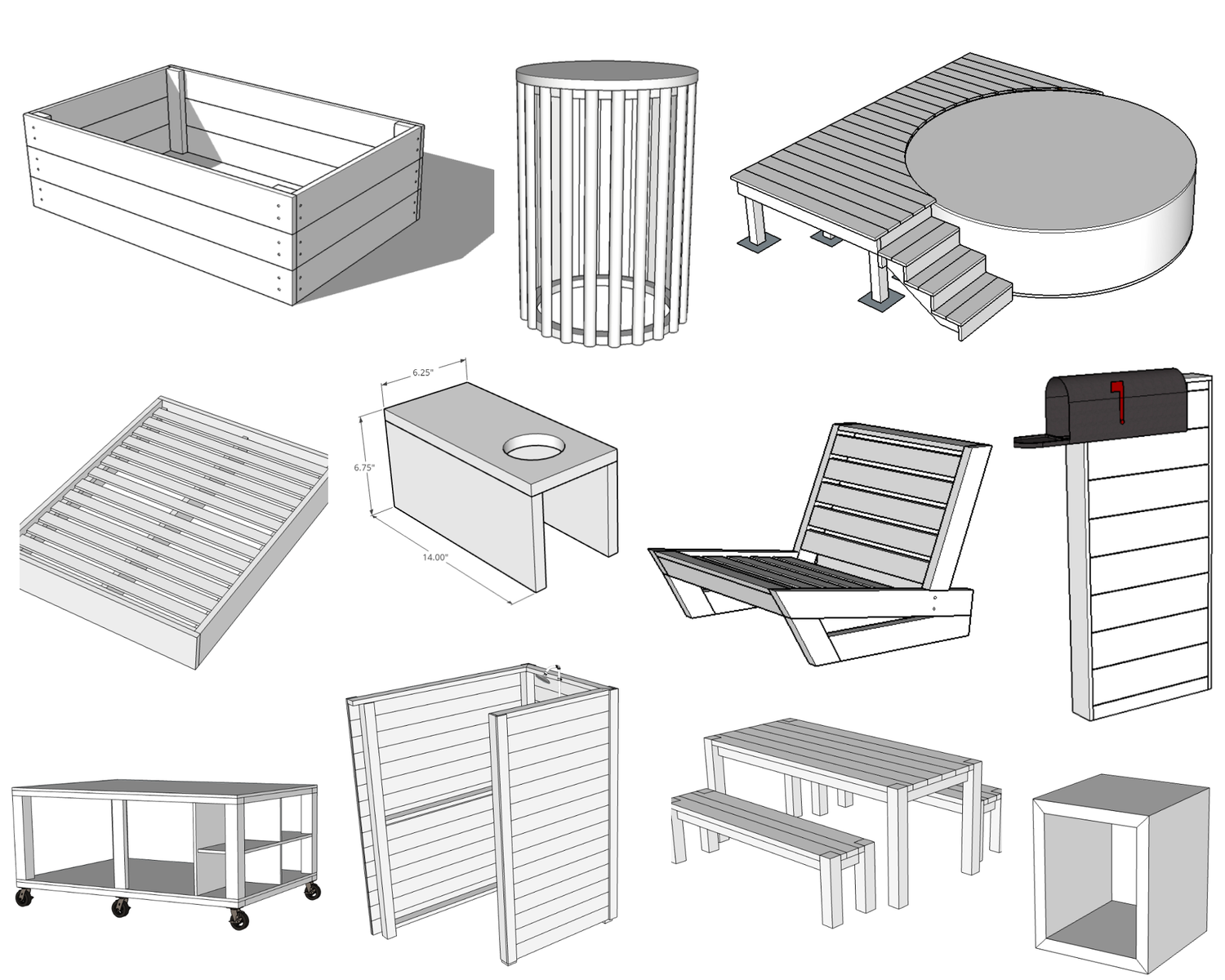 6.25"
6.75"
14.00"