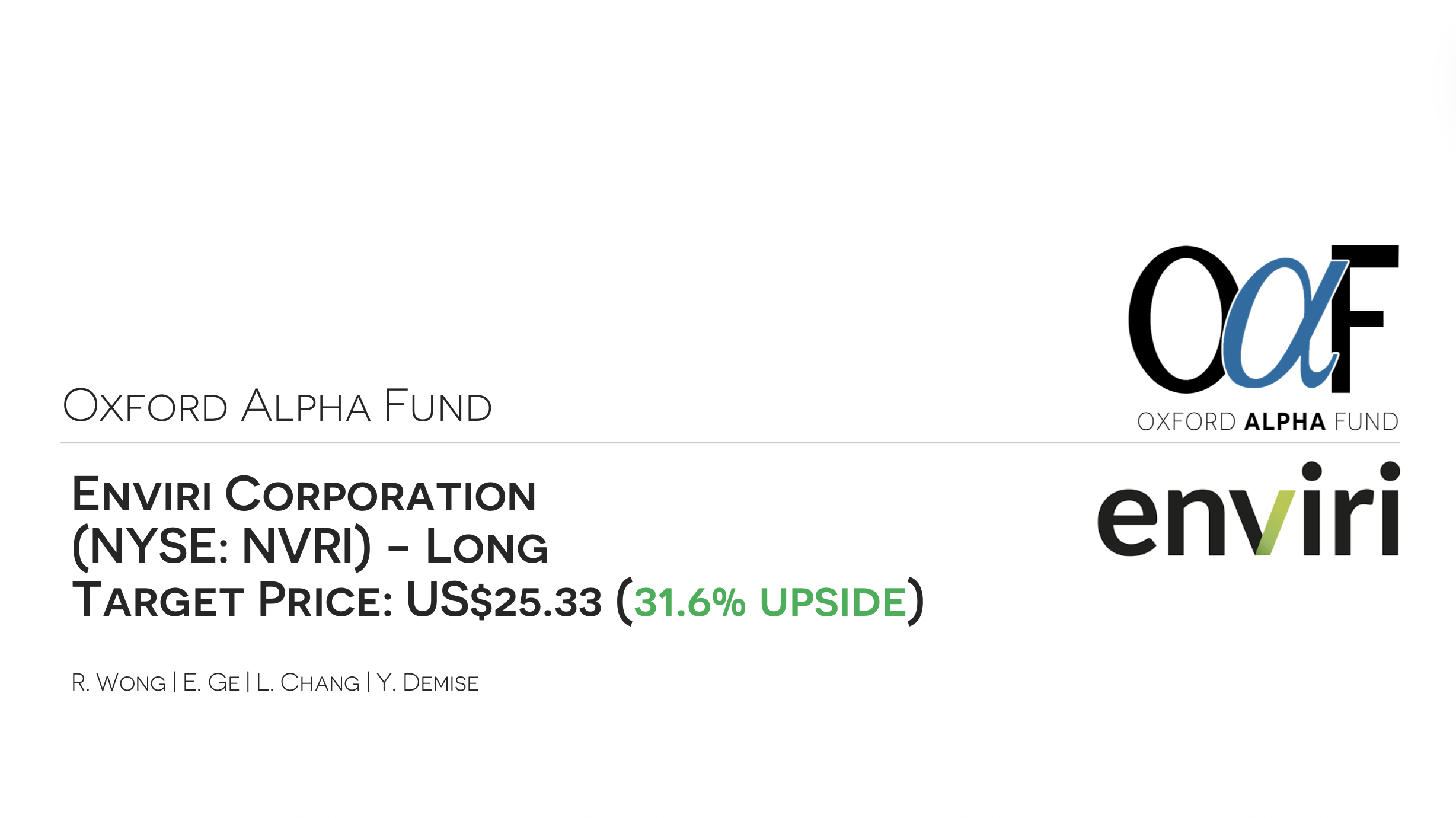 Oxford Alpha Fund

OαF
OXFORD ALPHA FUND

Enviri Corporation
(NYSE: NVRI) - Long
Target Price: US$25.33 (31.6% UPSIDE)

enviri

R. Wong | E. Ge | L. Chang | Y. Demise