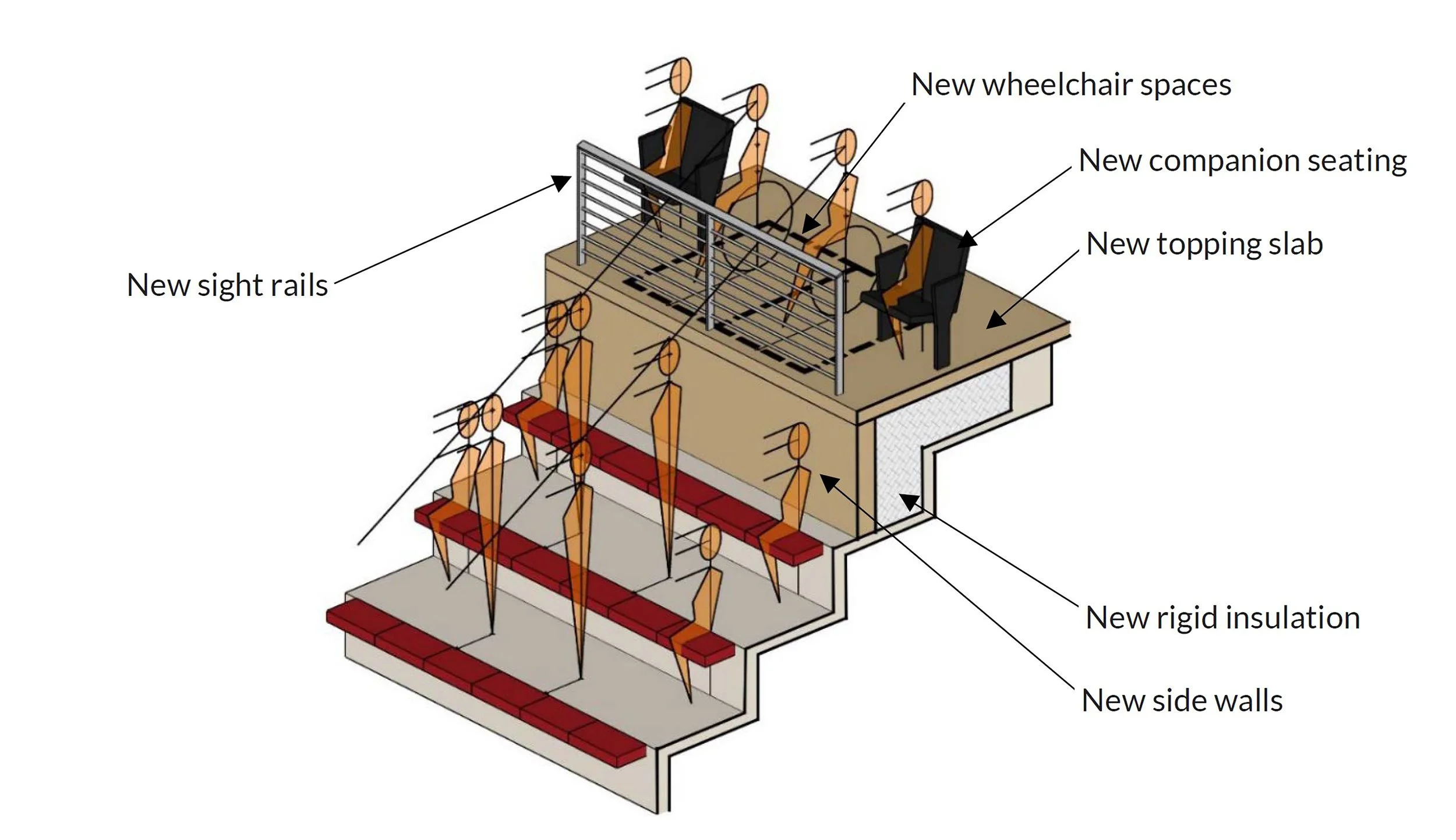 New wheelchair spaces

New companion seating

New topping slab

New sight rails

New rigid insulation

New side walls