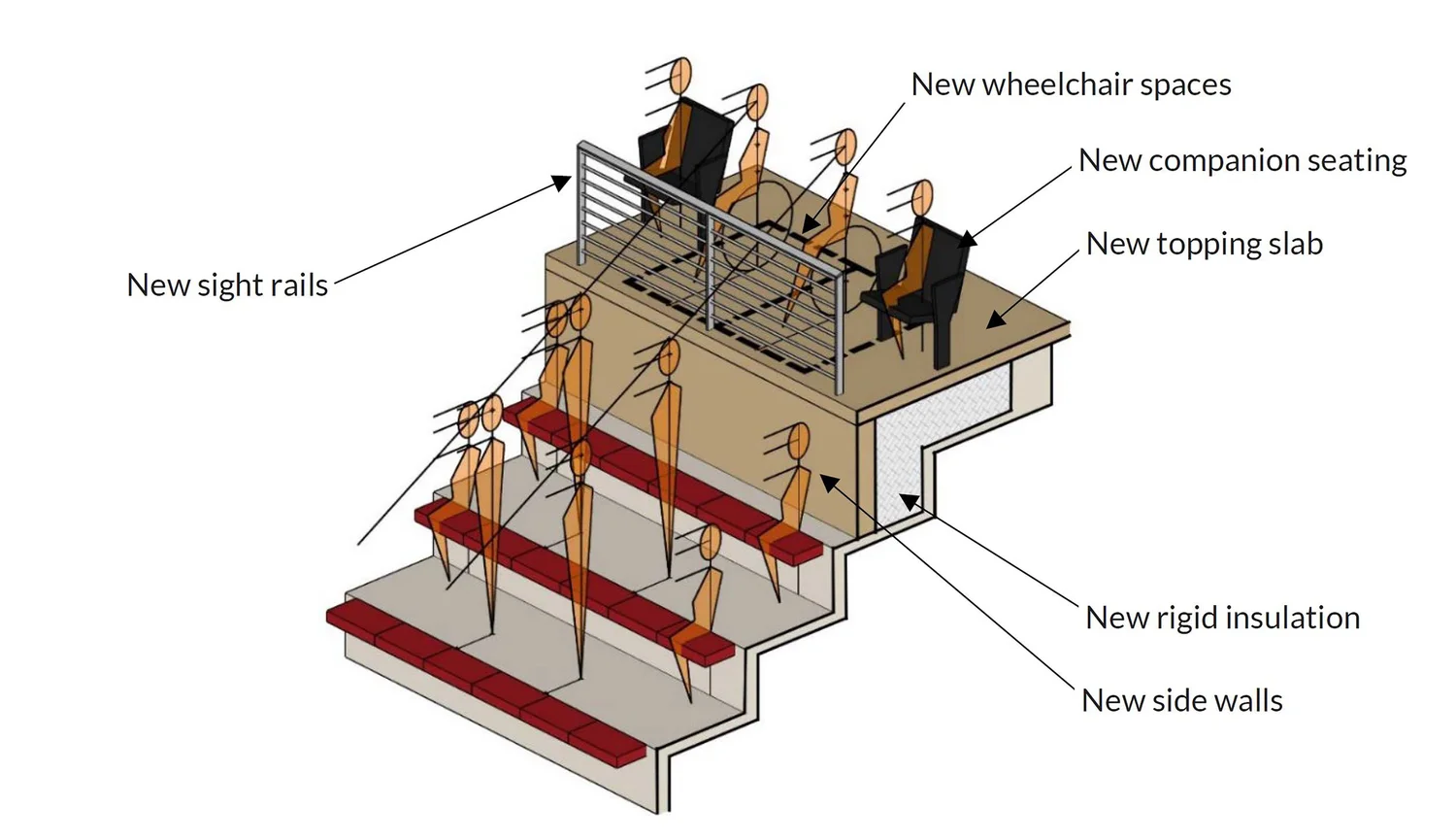 New wheelchair spaces

New companion seating

New topping slab

New sight rails

New rigid insulation

New side walls