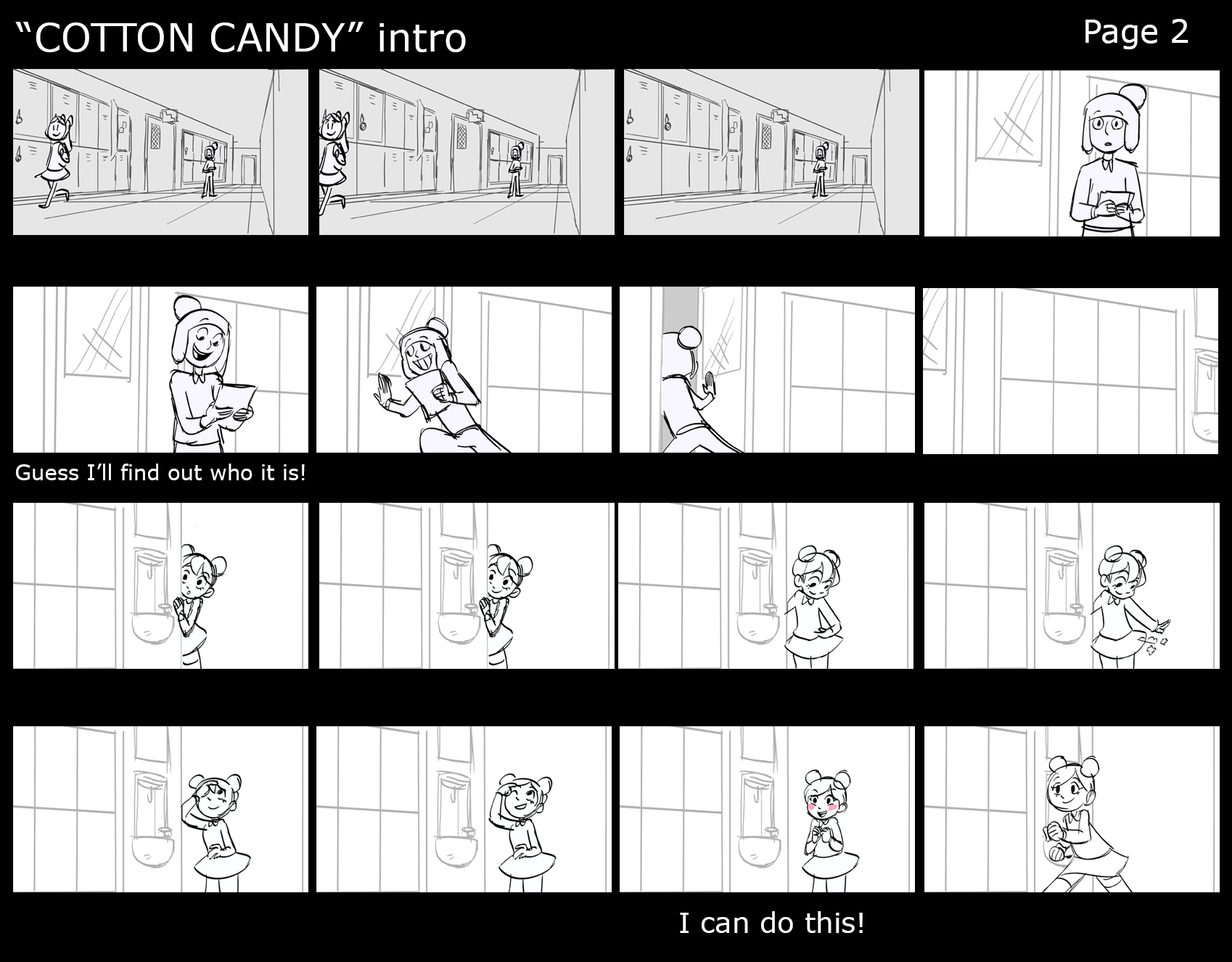 “COTTON CANDY” intro

Page 2

Guess I’ll find out who it is!

I can do this!