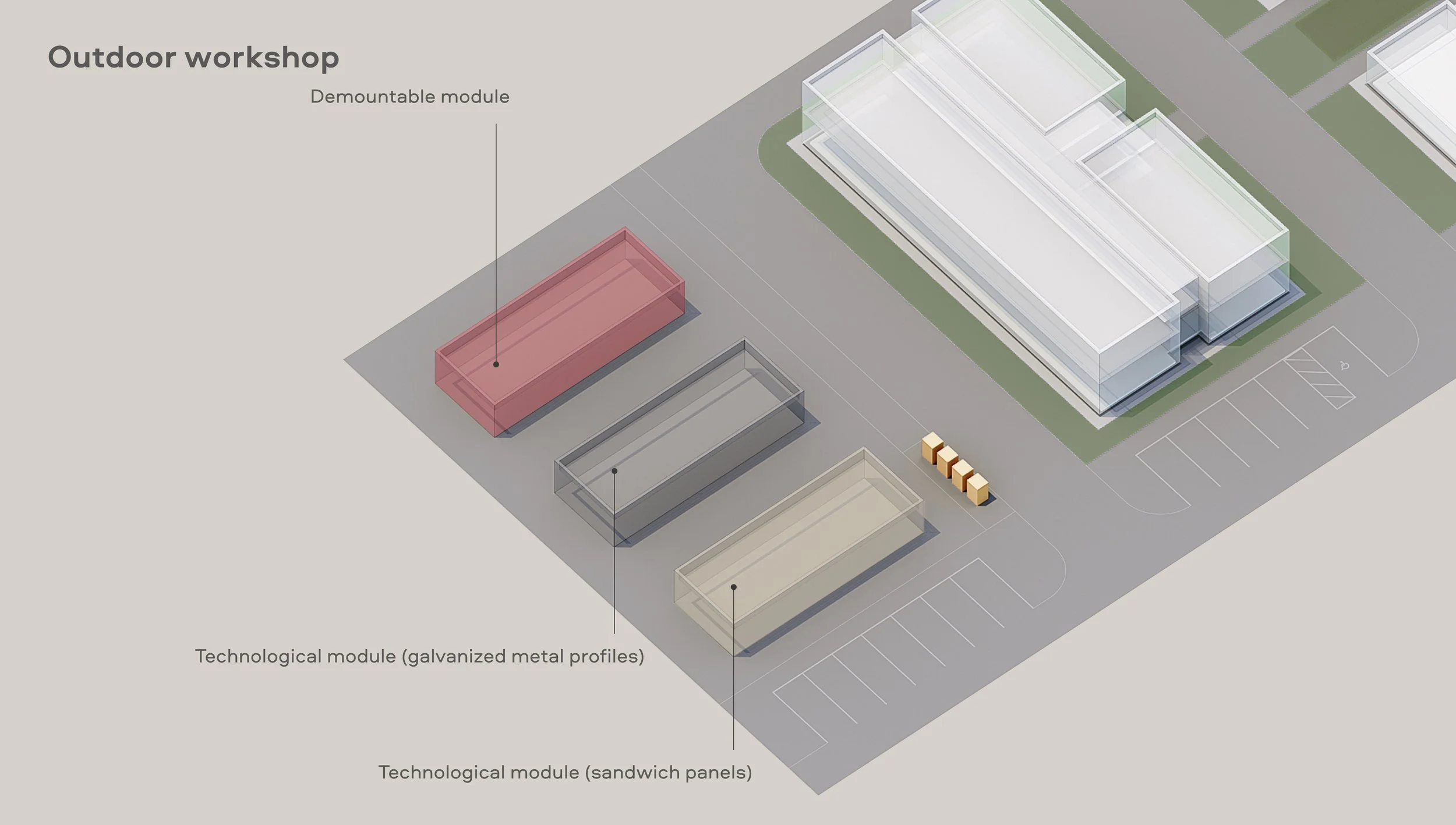 Outdoor workshop

Demountable module

Technological module (galvanized metal profiles)

Technological module (sandwich panels)