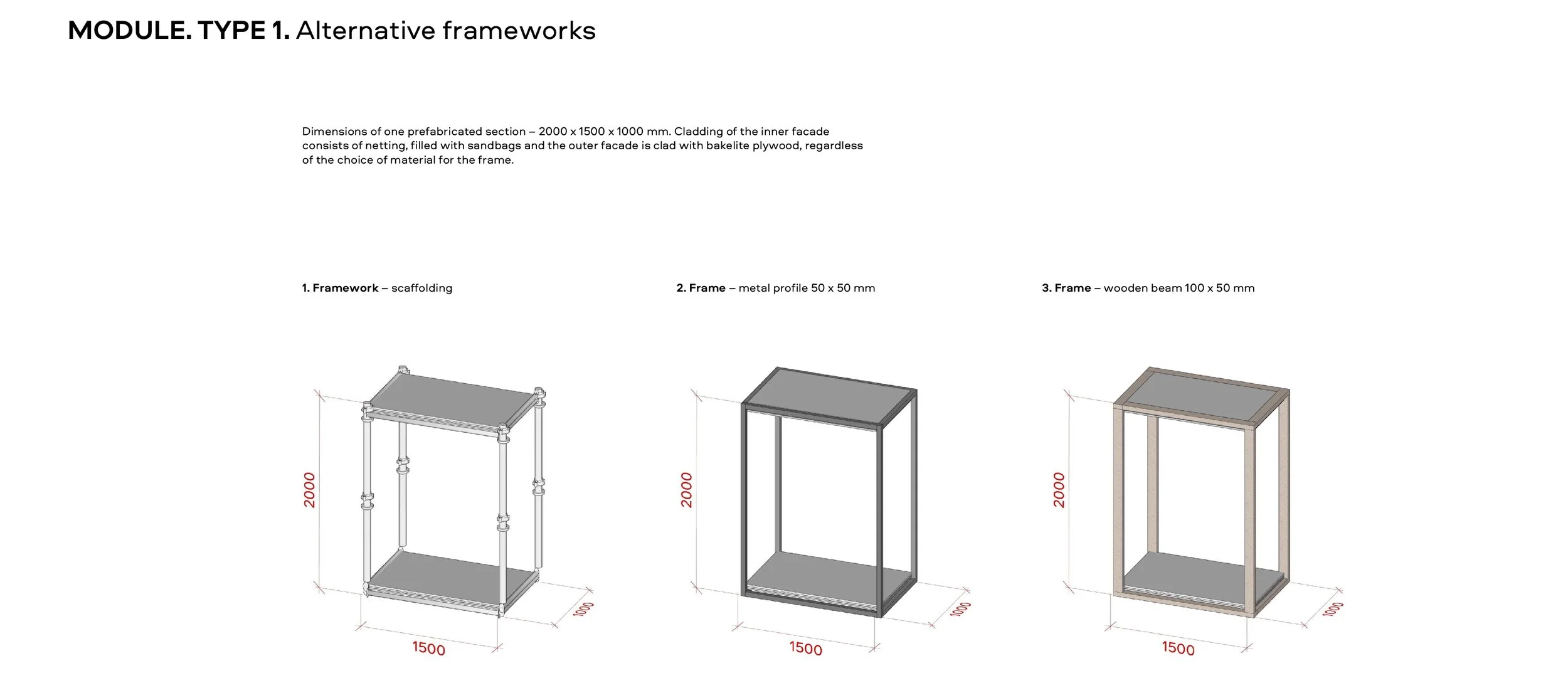 MODULE. TYPE 1. Alternative frameworks

Dimensions of one prefabricated section – 2000 x 1500 x 1000 mm. Cladding of the inner facade consists of netting, filled with sandbags and the outer facade is clad with bakelite plywood, regardless of the choice of material for the frame.

1. Framework – scaffolding

2000

1500

1000

2. Frame – metal profile 50 x 50 mm

2000

1500

1000

3. Frame – wooden beam 100 x 50 mm

2000

1500

1000