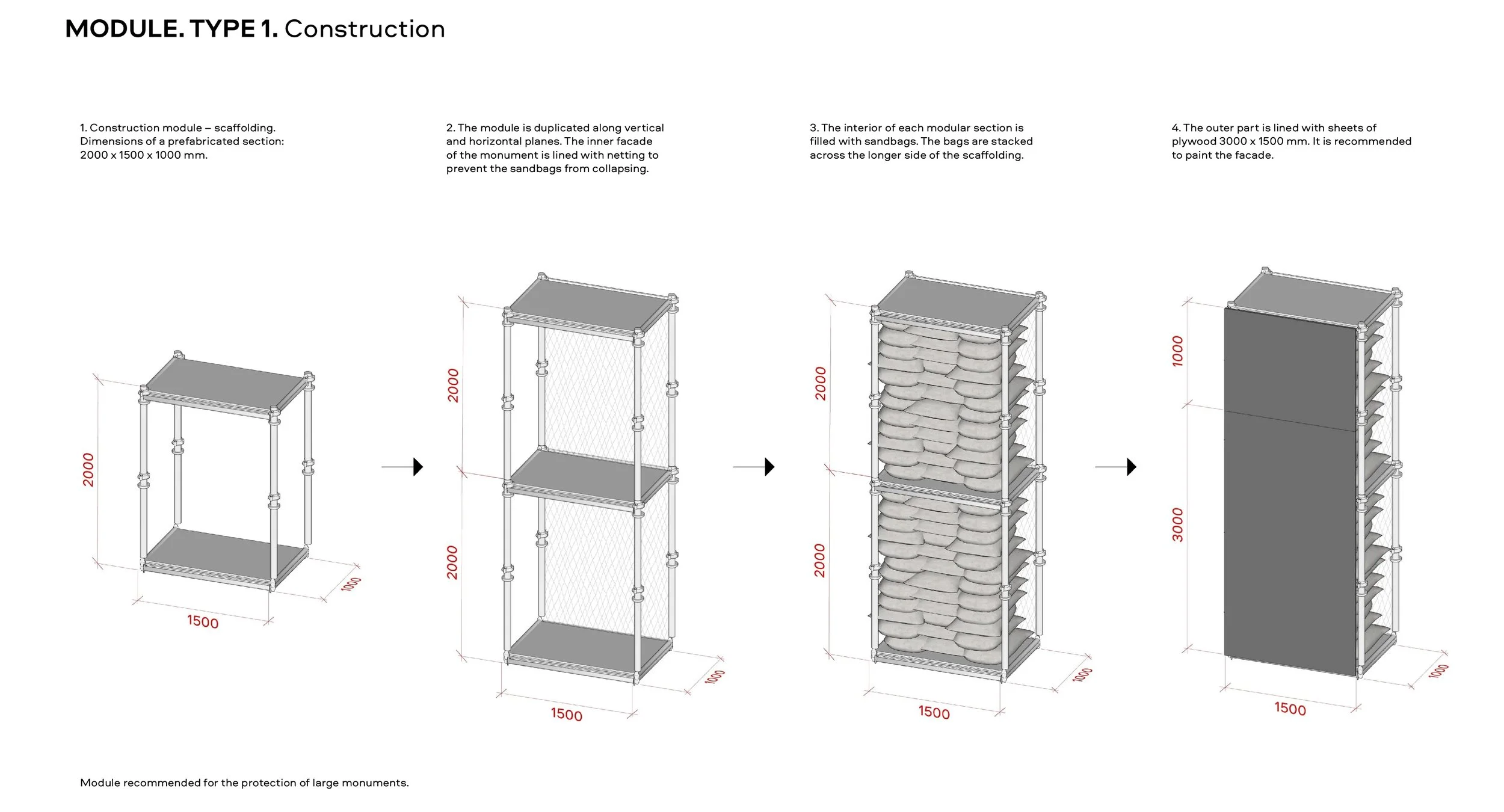 MODULE. TYPE 1. Construction

1. Construction module – scaffolding. Dimensions of a prefabricated section: 2000 x 1500 x 1000 mm.

2. The module is duplicated along vertical and horizontal planes. The inner facade of the monument is lined with netting to prevent the sandbags from collapsing.

3. The interior of each modular section is filled with sandbags. The bags are stacked across the longer side of the scaffolding.

4. The outer part is lined with sheets of plywood 3000 x 1500 mm. It is recommended to paint the facade.

2000
1500
1000

2000
2000
1500
1000

2000
2000
1500
1000

1000
3000
1500
1000

Module recommended for the protection of large monuments.