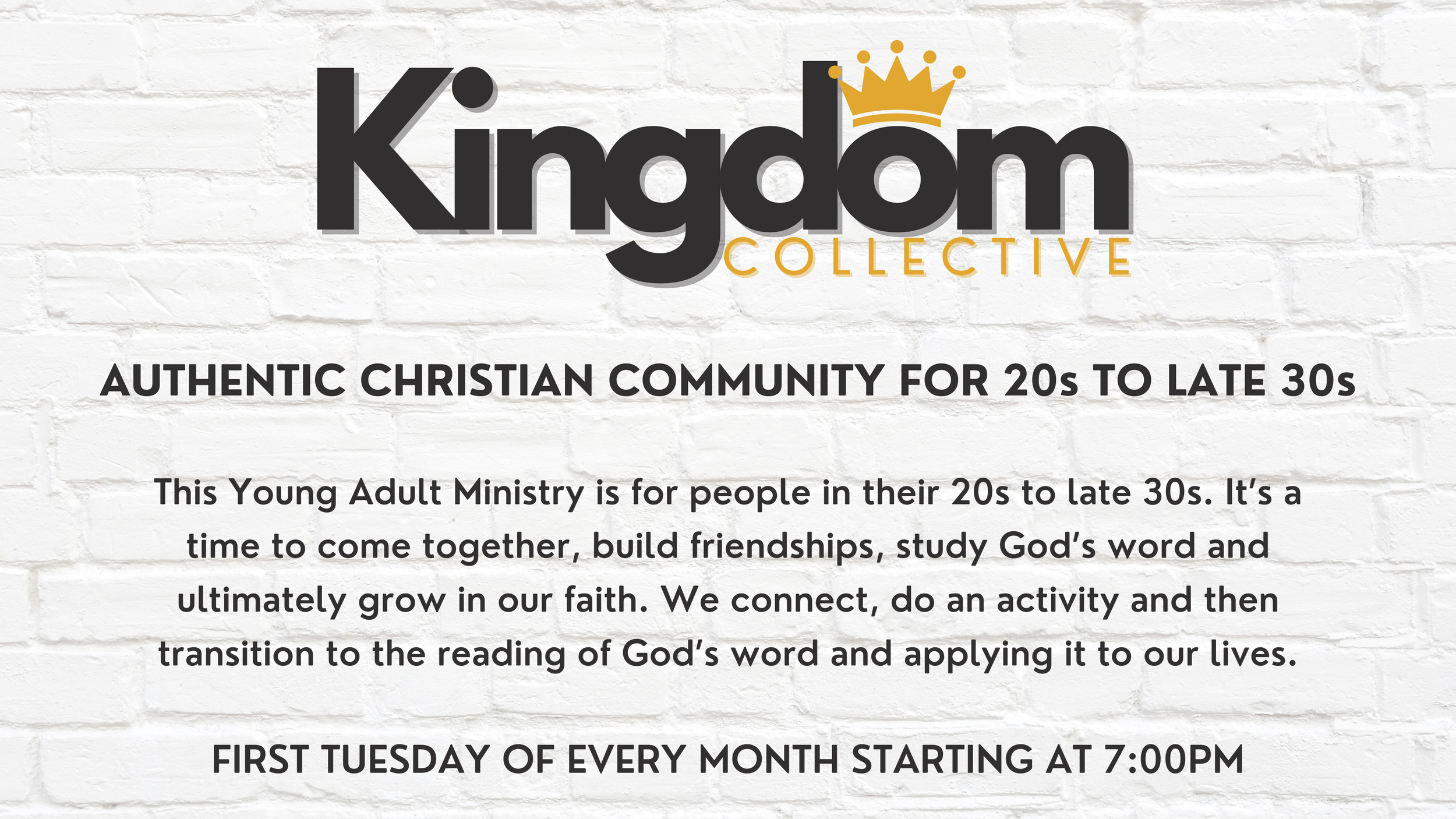 Kingdom
COLLECTIVE

AUTHENTIC CHRISTIAN COMMUNITY FOR 20s TO LATE 30s

This Young Adult Ministry is for people in their 20s to late 30s. It's a time to come together, build friendships, study God's word and ultimately grow in our faith. We connect, do an activity and then transition to the reading of God's word and applying it to our lives.

FIRST TUESDAY OF EVERY MONTH STARTING AT 7:00PM