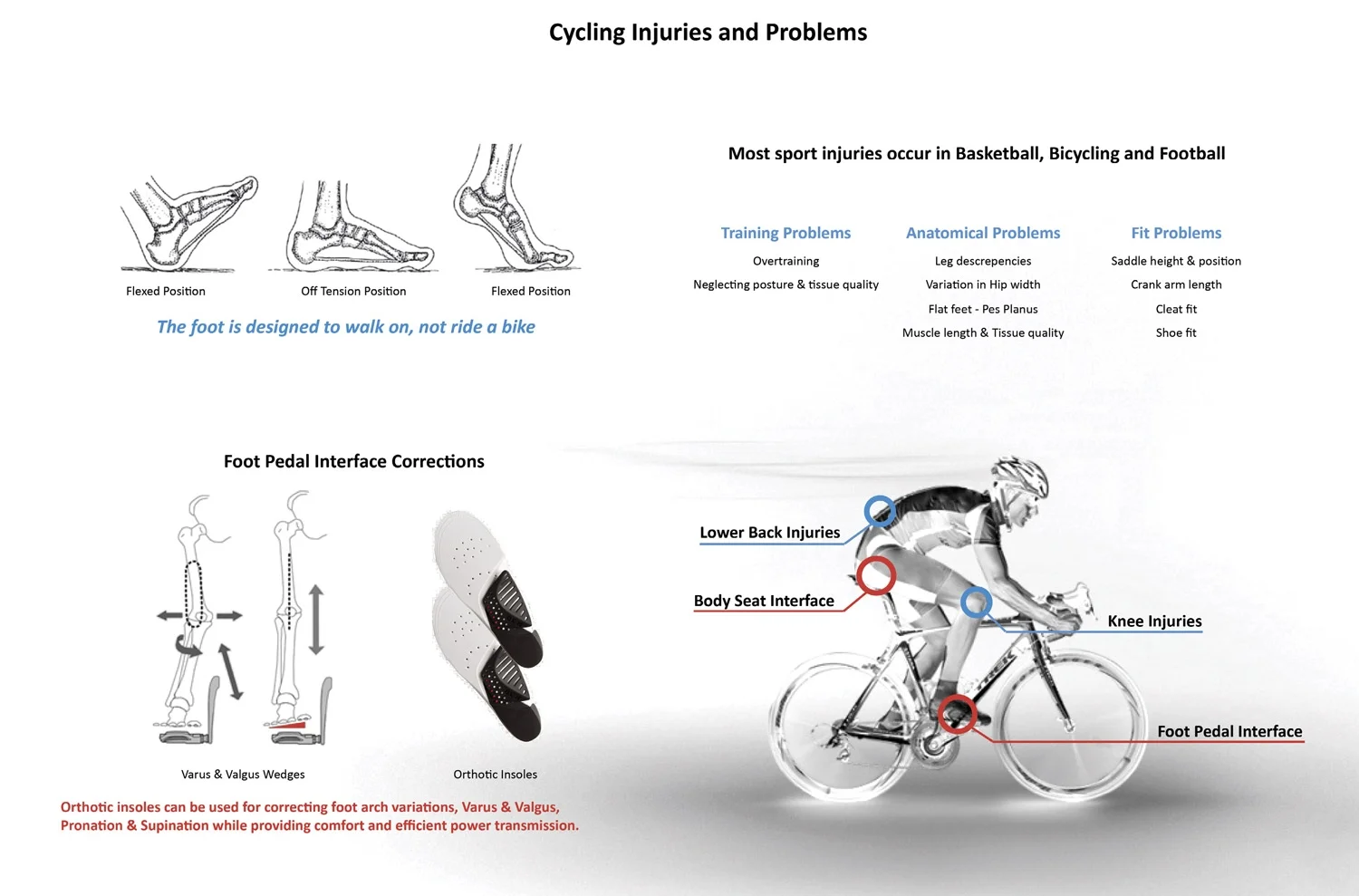 Cycling Injuries and Problems

Flexed Position

Off Tension Position

Flexed Position

The foot is designed to walk on, not ride a bike

Most sport injuries occur in Basketball, Bicycling and Football

Training Problems
Overtraining
Neglecting posture & tissue quality

Anatomical Problems
Leg descrepencies
Variation in Hip width
Flat feet - Pes Planus
Muscle length & Tissue quality

Fit Problems
Saddle height & position
Crank arm length
Cleat fit
Shoe fit

Foot Pedal Interface Corrections

Varus & Valgus Wedges

Orthotic Insoles

Orthotic insoles can be used for correcting foot arch variations, Varus & Valgus, Pronation & Supination while providing comfort and efficient power transmission.

Lower Back Injuries

Body Seat Interface

Knee Injuries

Foot Pedal Interface