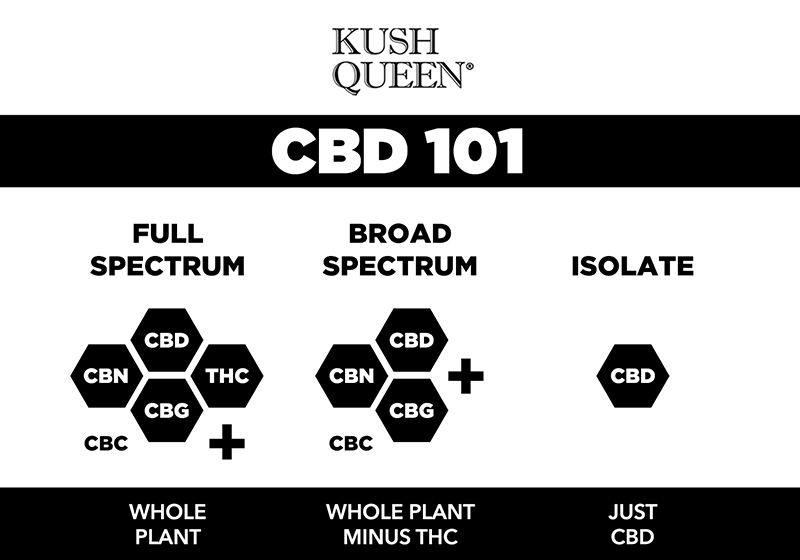 KUSH QUEEN®

CBD 101

FULL SPECTRUM

CBD
CBN
THC
CBG
CBC
+

WHOLE PLANT

BROAD SPECTRUM

CBD
CBN
+
CBG
CBC

WHOLE PLANT MINUS THC

ISOLATE

CBD

JUST CBD