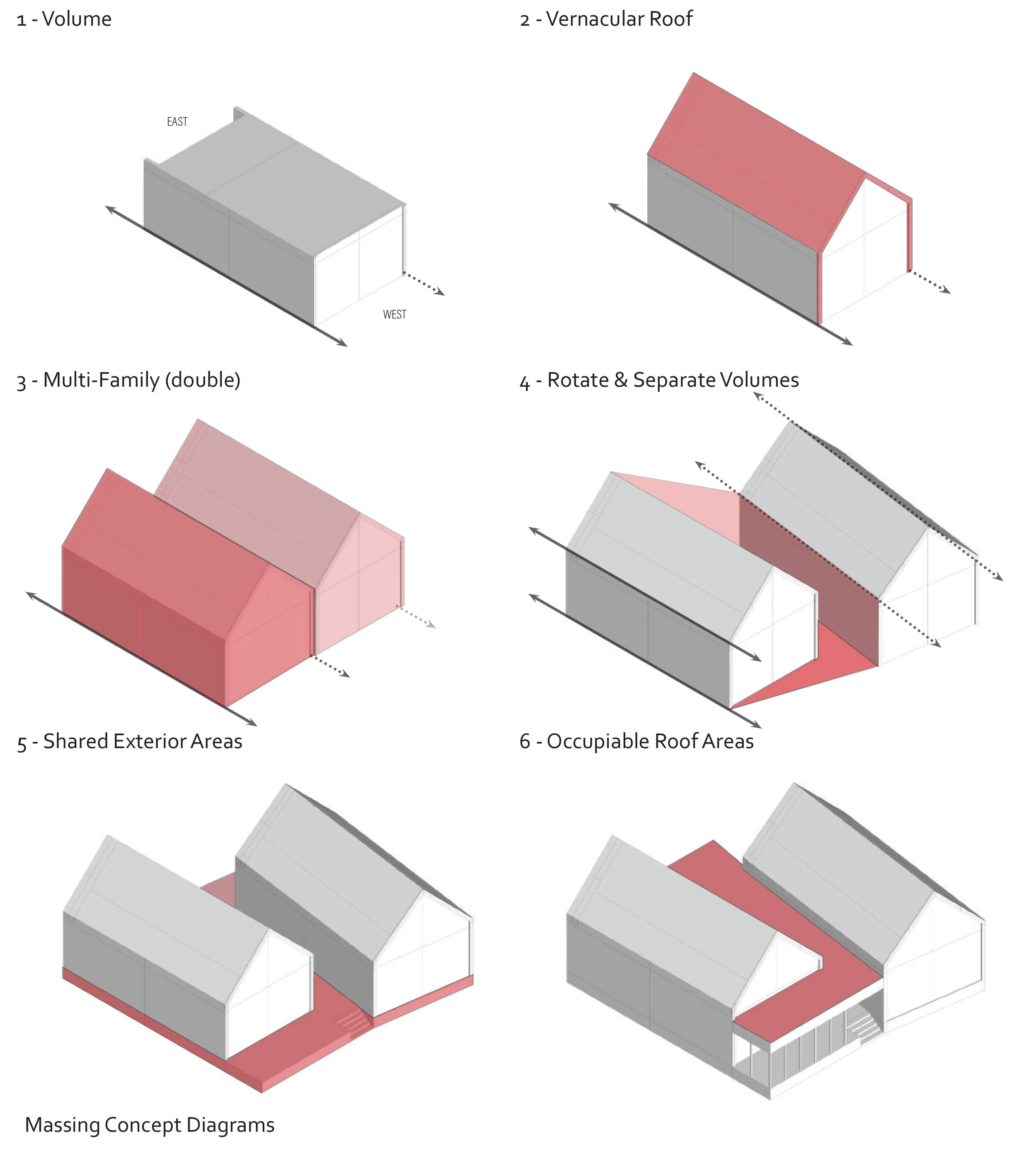 1 - Volume

EAST

WEST

2 - Vernacular Roof

3 - Multi-Family (double)

4 - Rotate & Separate Volumes

5 - Shared Exterior Areas

6 - Occupiable Roof Areas

Massing Concept Diagrams