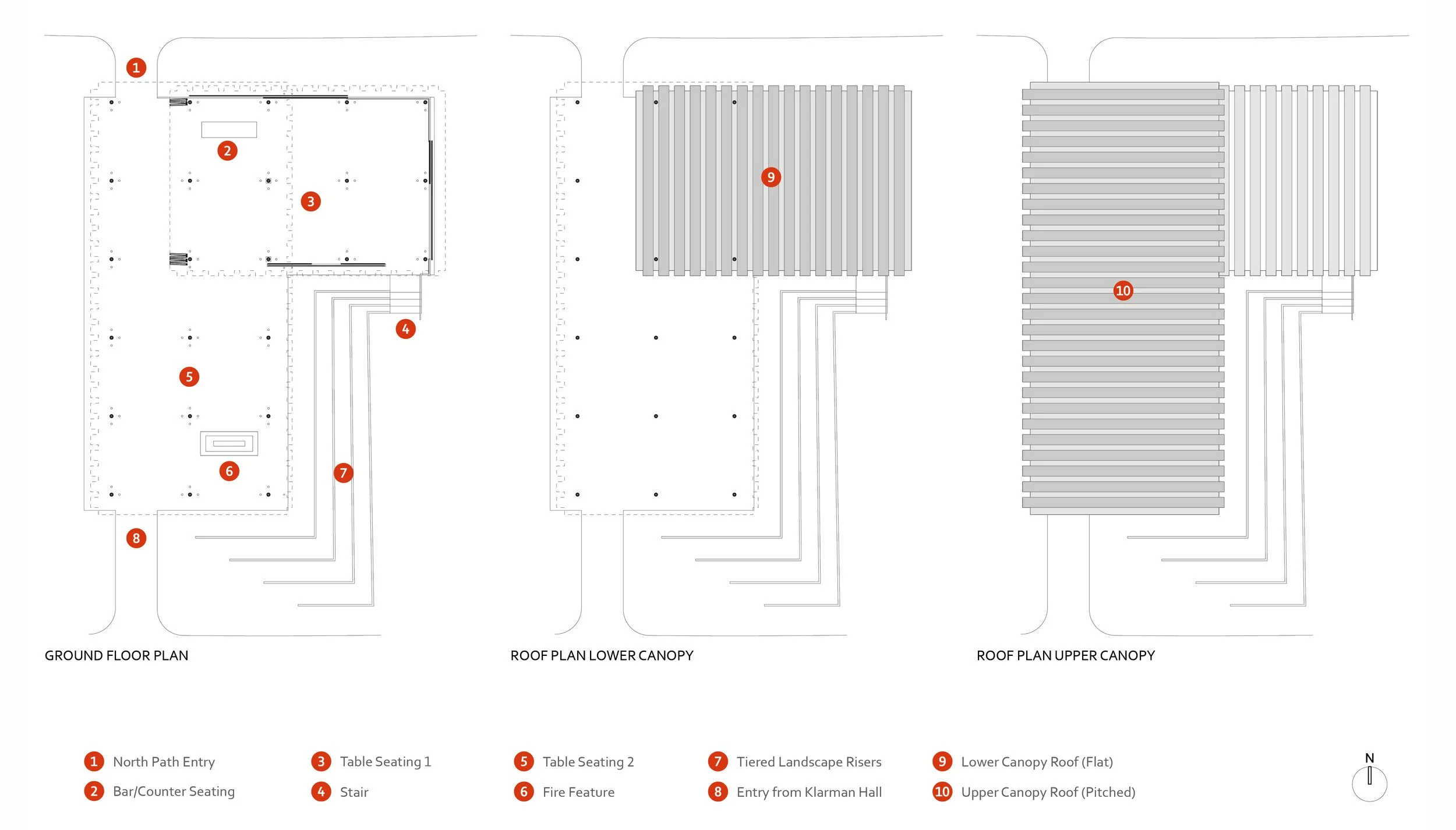 1

2

3

4

5

6

7

8

GROUND FLOOR PLAN

9

ROOF PLAN LOWER CANOPY

10

ROOF PLAN UPPER CANOPY

1 North Path Entry
2 Bar/Counter Seating
3 Table Seating 1
4 Stair
5 Table Seating 2
6 Fire Feature
7 Tiered Landscape Risers
8 Entry from Klarman Hall
9 Lower Canopy Roof (Flat)
10 Upper Canopy Roof (Pitched)

N