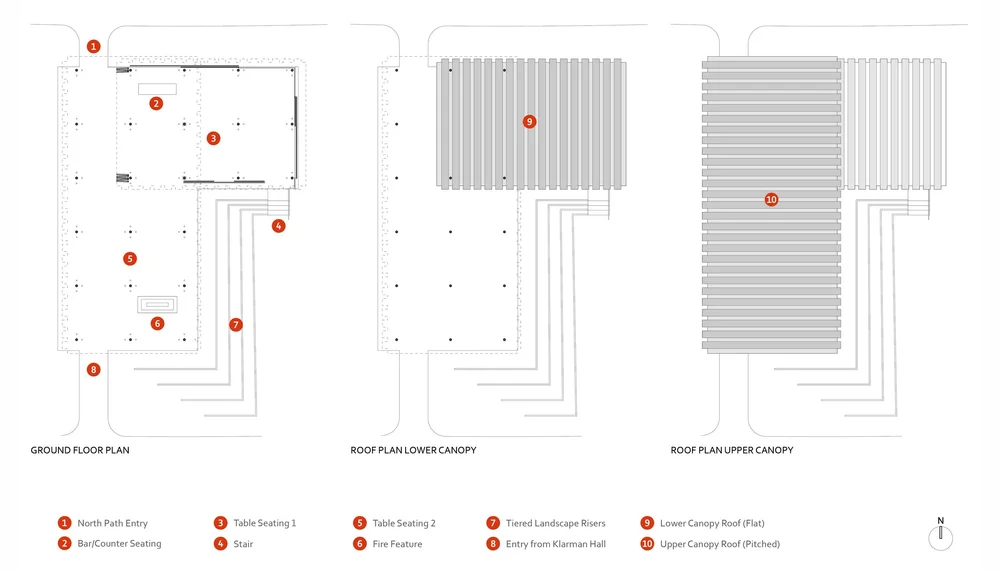 1
2
3
4
5
6
7
8

9

10

GROUND FLOOR PLAN

ROOF PLAN LOWER CANOPY

ROOF PLAN UPPER CANOPY

1 North Path Entry
2 Bar/Counter Seating
3 Table Seating 1
4 Stair
5 Table Seating 2
6 Fire Feature
7 Tiered Landscape Risers
8 Entry from Klarman Hall
9 Lower Canopy Roof (Flat)
10 Upper Canopy Roof (Pitched)

N