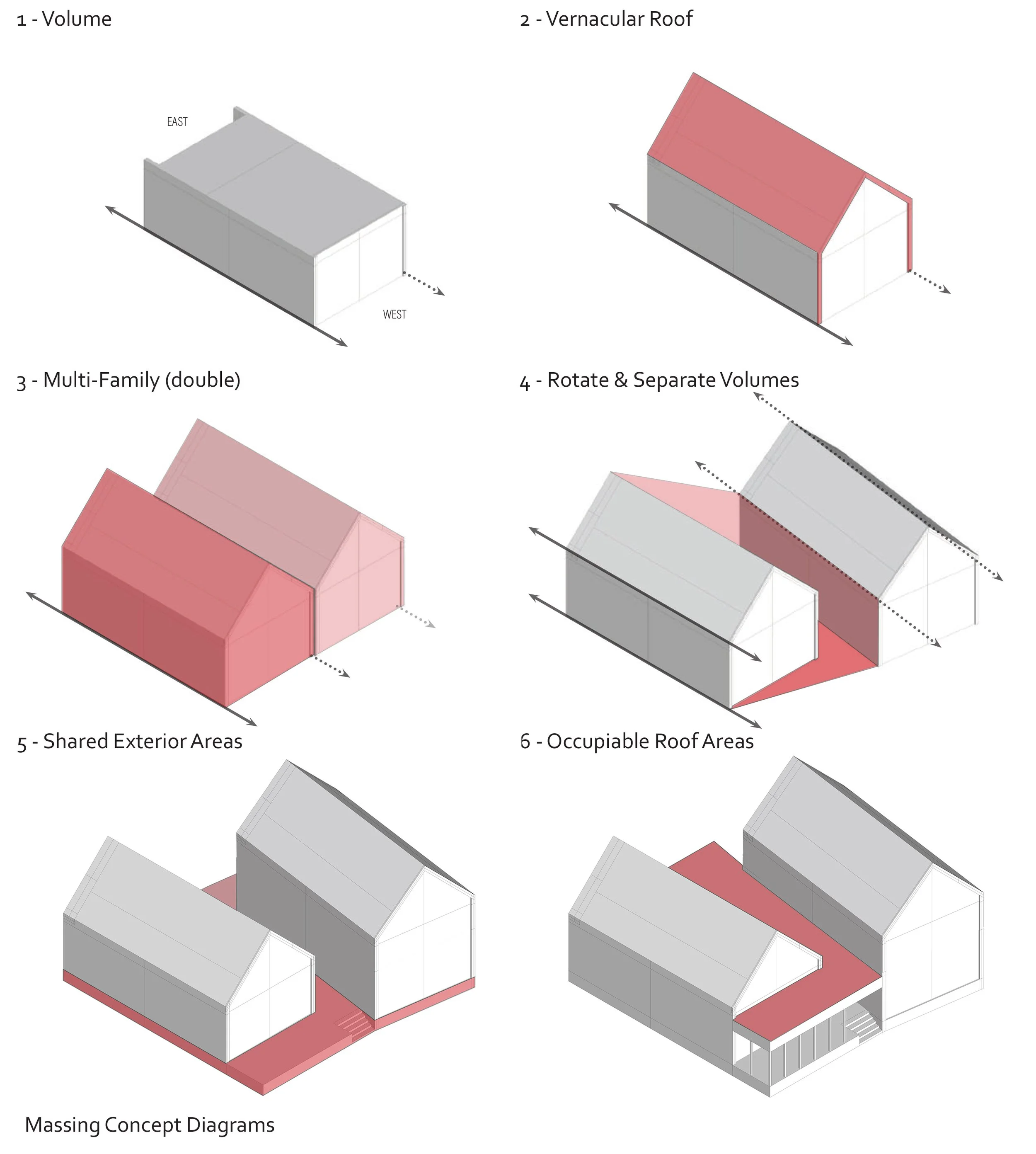 1 - Volume

EAST

WEST

2 - Vernacular Roof

3 - Multi-Family (double)

4 - Rotate & Separate Volumes

5 - Shared Exterior Areas

6 - Occupiable Roof Areas

Massing Concept Diagrams