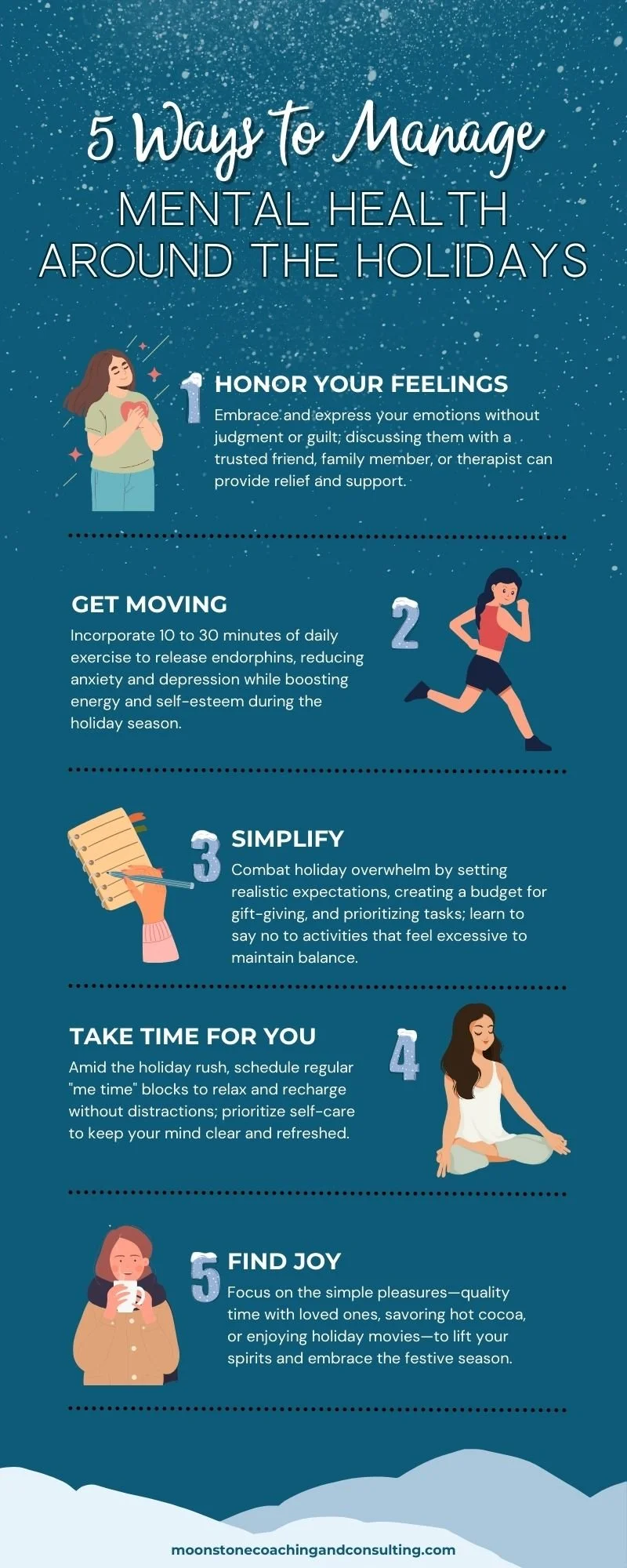 5 Ways to Manage
MENTAL HEALTH
AROUND THE HOLIDAYS

1 HONOR YOUR FEELINGS
Embrace and express your emotions without judgment or guilt; discussing them with a trusted friend, family member, or therapist can provide relief and support.

GET MOVING
Incorporate 10 to 30 minutes of daily exercise to release endorphins, reducing anxiety and depression while boosting energy and self-esteem during the holiday season.
2

3 SIMPLIFY
Combat holiday overwhelm by setting realistic expectations, creating a budget for gift-giving, and prioritizing tasks; learn to say no to activities that feel excessive to maintain balance.

TAKE TIME FOR YOU
Amid the holiday rush, schedule regular "me time" blocks to relax and recharge without distractions; prioritize self-care to keep your mind clear and refreshed.
4

5 FIND JOY
Focus on the simple pleasures—quality time with loved ones, savoring hot cocoa, or enjoying holiday movies—to lift your spirits and embrace the festive season.

moonstonecoachingandconsulting.com