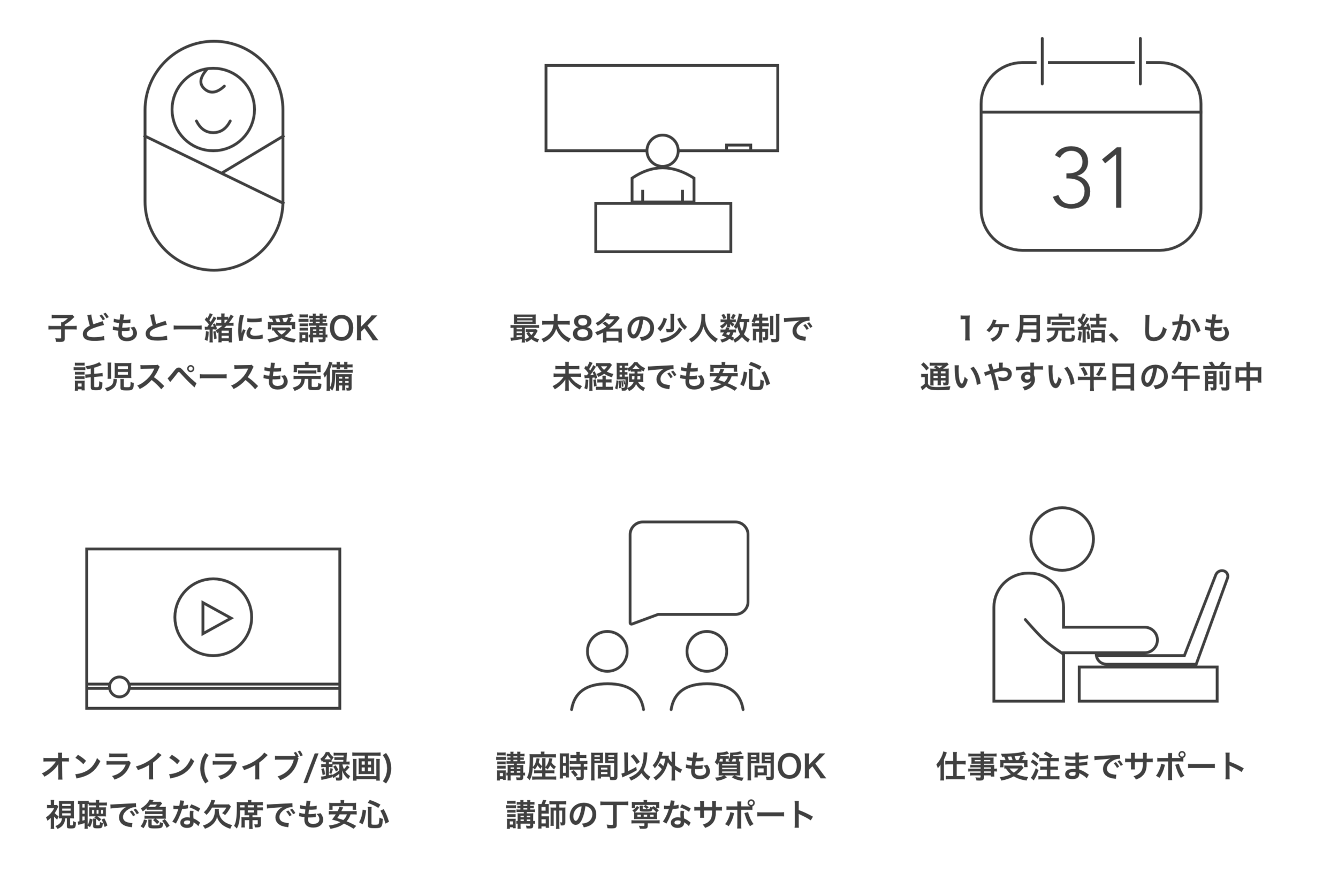 子どもと一緒に受講OK
託児スペースも完備

最大8名の少人数制で
未経験でも安心

31

1ヶ月完結、しかも
通いやすい平日の午前中

オンライン(ライブ/録画)
視聴で急な欠席でも安心

講座時間以外も質問OK
講師の丁寧なサポート

仕事受注までサポート