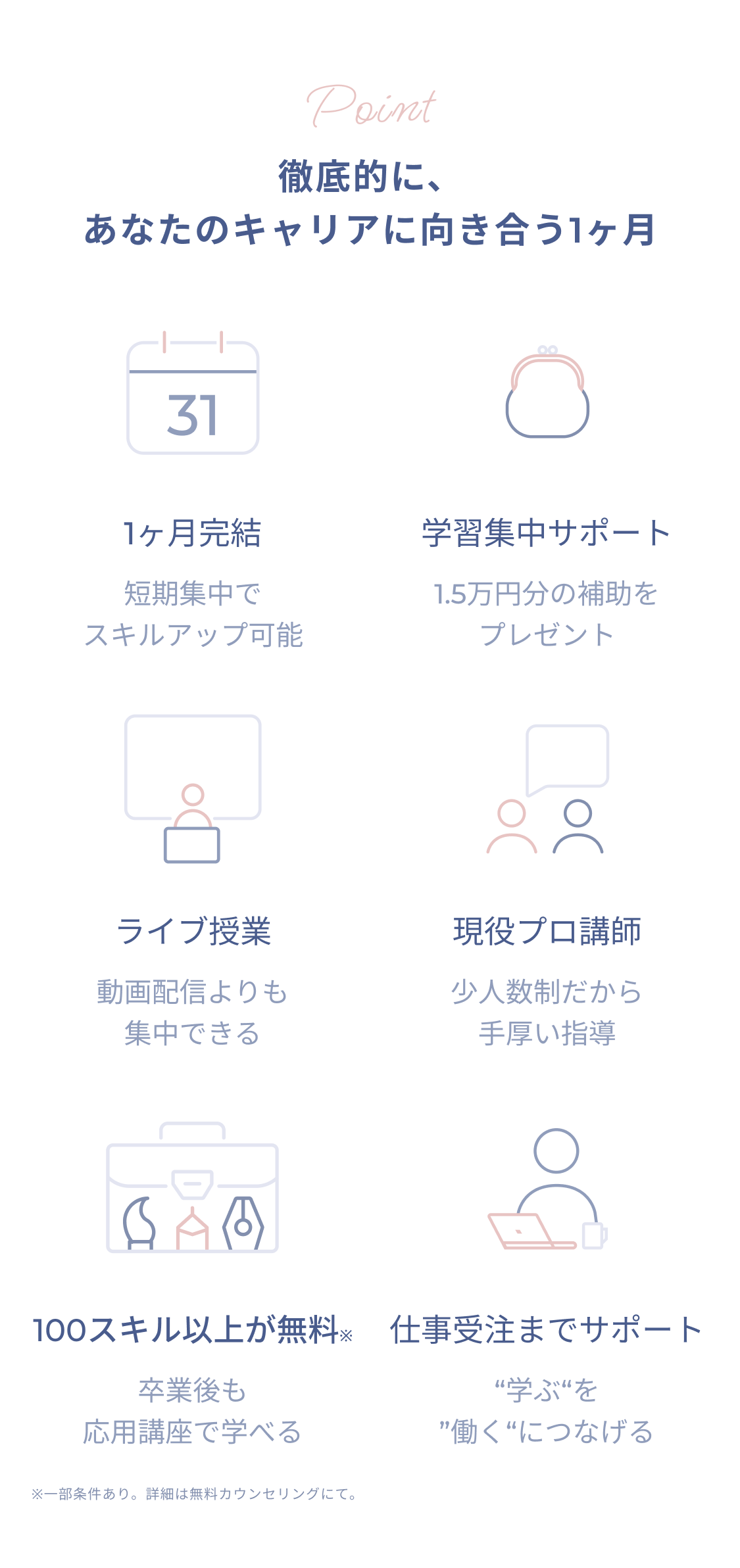 Point

徹底的に、
あなたのキャリアに向き合う1ヶ月

31

1ヶ月完結

短期集中で
スキルアップ可能

学習集中サポート

1.5万円分の補助を
プレゼント

ライブ授業

動画配信よりも
集中できる

現役プロ講師

少人数制だから
手厚い指導

100スキル以上が無料※

卒業後も
応用講座で学べる

仕事受注までサポート

“学ぶ“を
”働く“につなげる

※一部条件あり。詳細は無料カウンセリングにて。