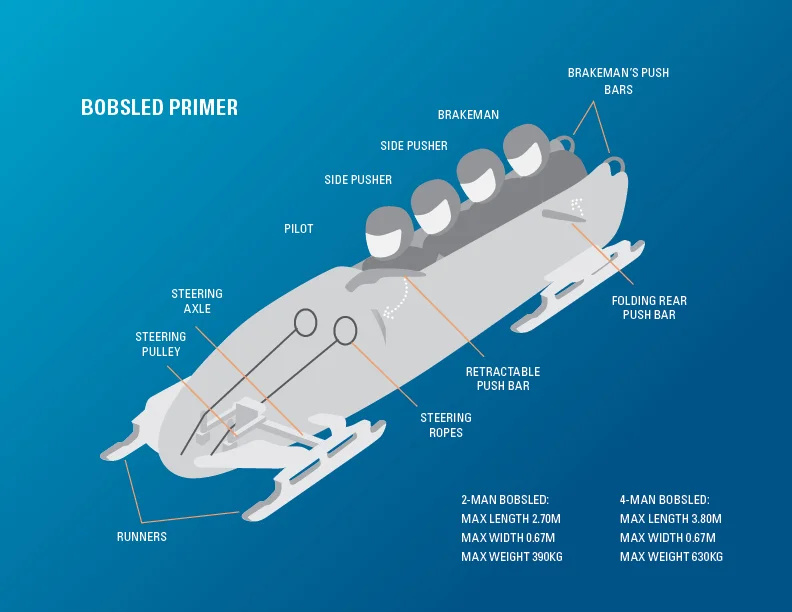 BOBSLED PRIMER

BRAKEMAN'S PUSH BARS

BRAKEMAN

SIDE PUSHER

SIDE PUSHER

PILOT

STEERING AXLE

STEERING PULLEY

FOLDING REAR PUSH BAR

RETRACTABLE PUSH BAR

STEERING ROPES

RUNNERS

2-MAN BOBSLED:
MAX LENGTH 2.70M
MAX WIDTH 0.67M
MAX WEIGHT 390KG

4-MAN BOBSLED:
MAX LENGTH 3.80M
MAX WIDTH 0.67M
MAX WEIGHT 630KG