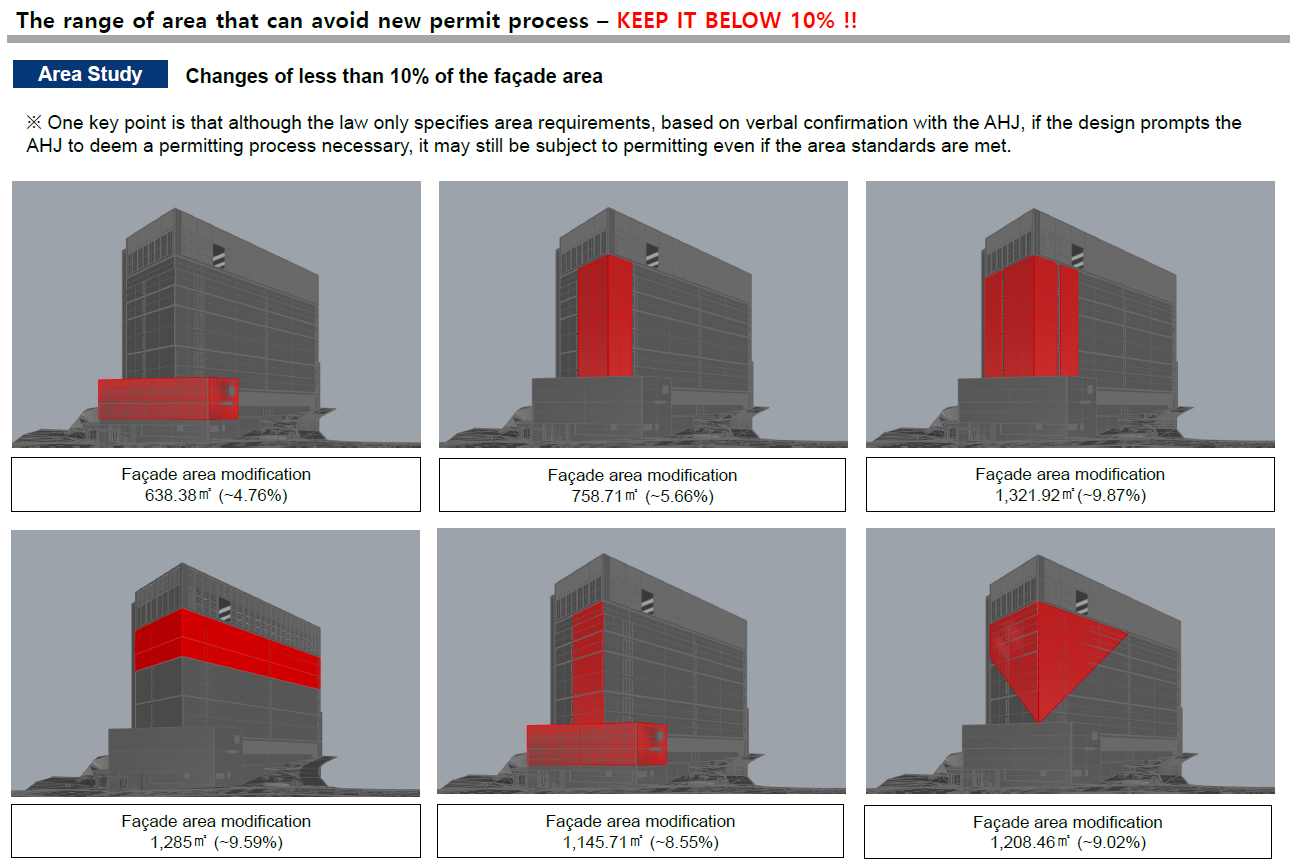 The range of area that can avoid new permit process – KEEP IT BELOW 10% !!

Area Study

Changes of less than 10% of the façade area

※ One key point is that although the law only specifies area requirements, based on verbal confirmation with the AHJ, if the design prompts the AHJ to deem a permitting process necessary, it may still be subject to permitting even if the area standards are met.

Façade area modification
638.38㎡ (~4.76%)

Façade area modification
758.71㎡ (~5.66%)

Façade area modification
1,321.92㎡ (~9.87%)

Façade area modification
1,285㎡ (~9.59%)

Façade area modification
1,145.71㎡ (~8.55%)

Façade area modification
1,208.46㎡ (~9.02%)