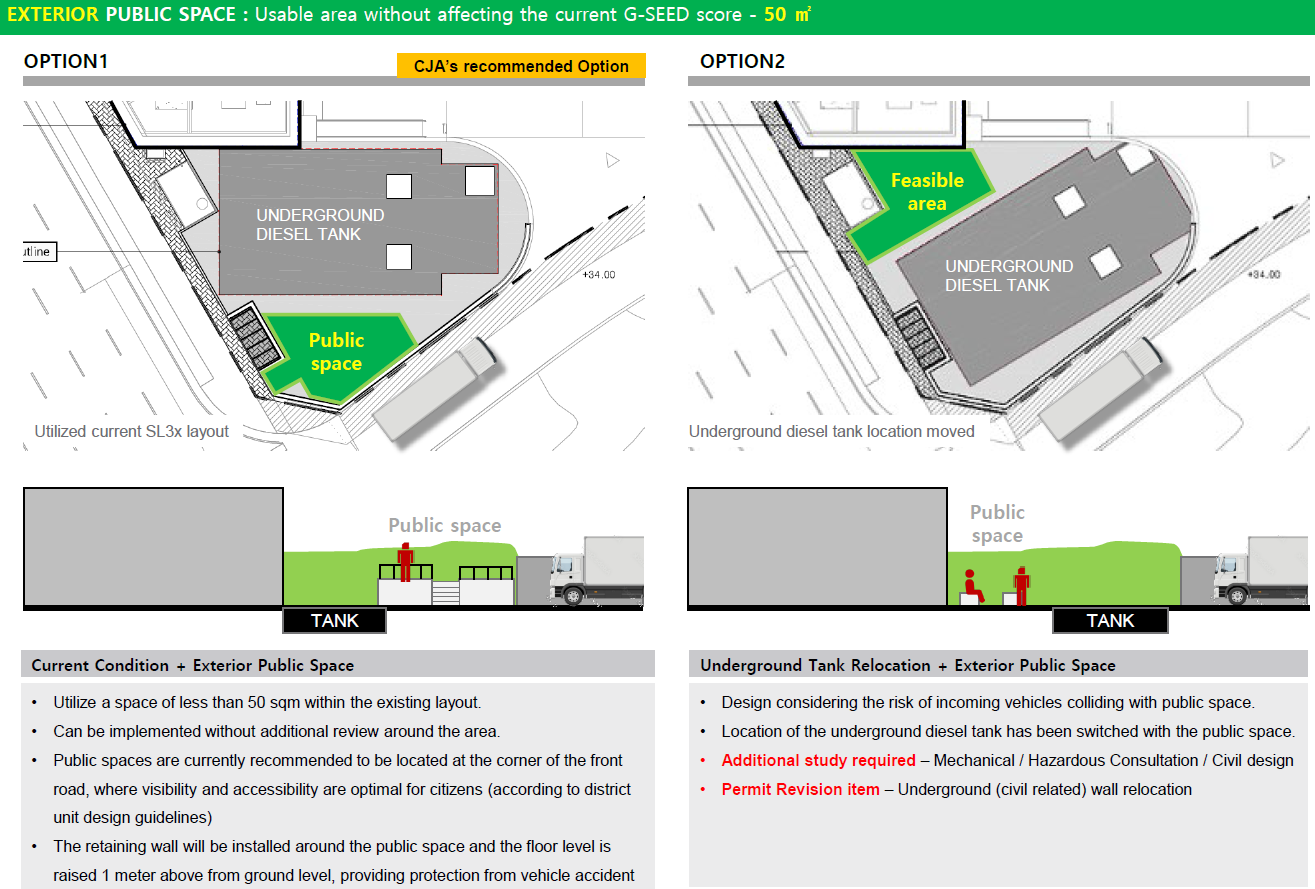 EXTERIOR PUBLIC SPACE : Usable area without affecting the current G-SEED score - 50 ㎡

OPTION1

CJA's recommended Option

UNDERGROUND DIESEL TANK

utline

+34.00

Public space

Utilized current SL3x layout

Public space

TANK

Current Condition + Exterior Public Space

• Utilize a space of less than 50 sqm within the existing layout.
• Can be implemented without additional review around the area.
• Public spaces are currently recommended to be located at the corner of the front road, where visibility and accessibility are optimal for citizens (according to district unit design guidelines)
• The retaining wall will be installed around the public space and the floor level is raised 1 meter above from ground level, providing protection from vehicle accident

OPTION2

Feasible area

UNDERGROUND DIESEL TANK

+34.00

Underground diesel tank location moved

Public space

TANK

Underground Tank Relocation + Exterior Public Space

• Design considering the risk of incoming vehicles colliding with public space.
• Location of the underground diesel tank has been switched with the public space.
• Additional study required – Mechanical / Hazardous Consultation / Civil design
• Permit Revision item – Underground (civil related) wall relocation