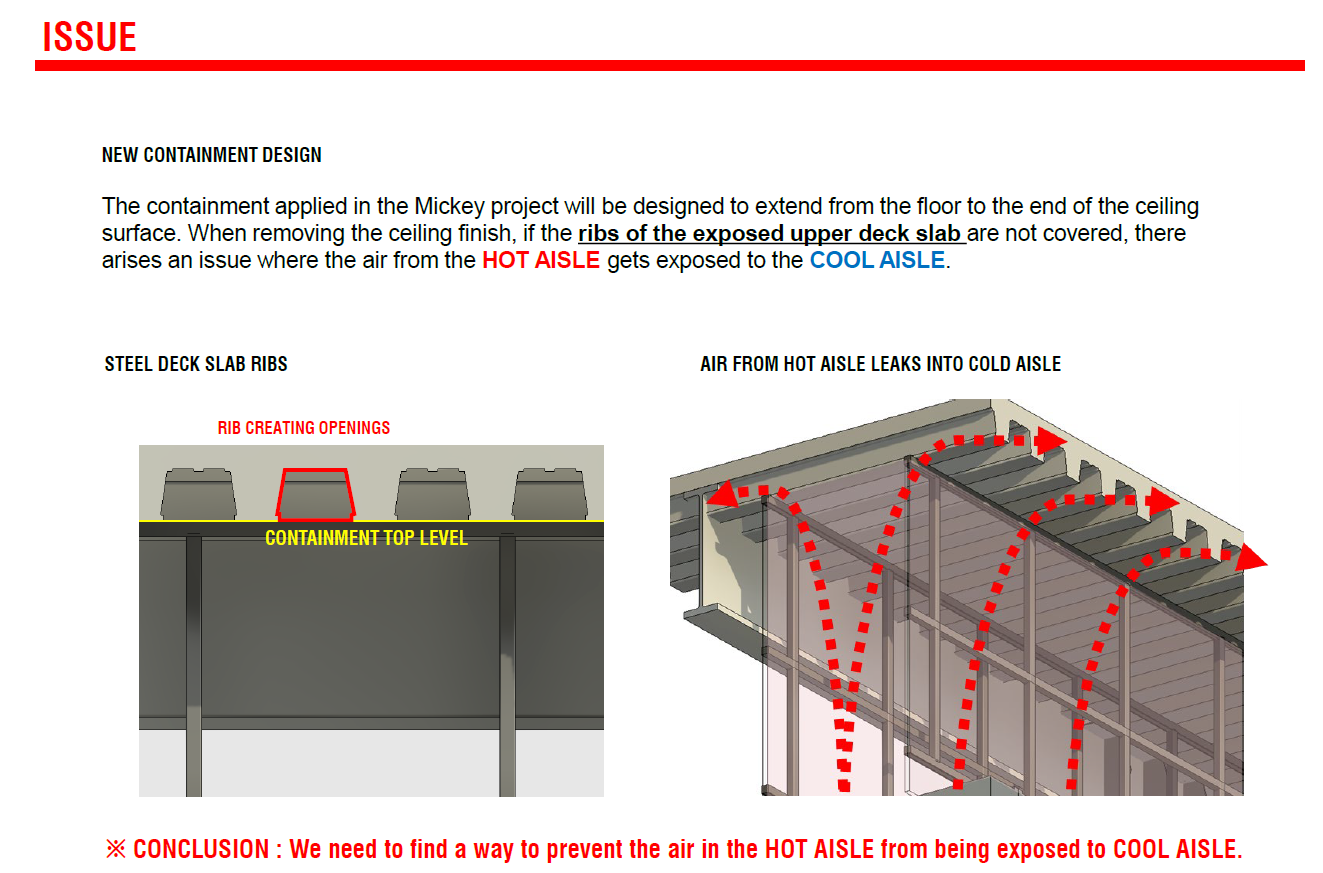 ISSUE

NEW CONTAINMENT DESIGN

The containment applied in the Mickey project will be designed to extend from the floor to the end of the ceiling surface. When removing the ceiling finish, if the ribs of the exposed upper deck slab are not covered, there arises an issue where the air from the HOT AISLE gets exposed to the COOL AISLE.

STEEL DECK SLAB RIBS

RIB CREATING OPENINGS

CONTAINMENT TOP LEVEL

AIR FROM HOT AISLE LEAKS INTO COLD AISLE

※ CONCLUSION : We need to find a way to prevent the air in the HOT AISLE from being exposed to COOL AISLE.