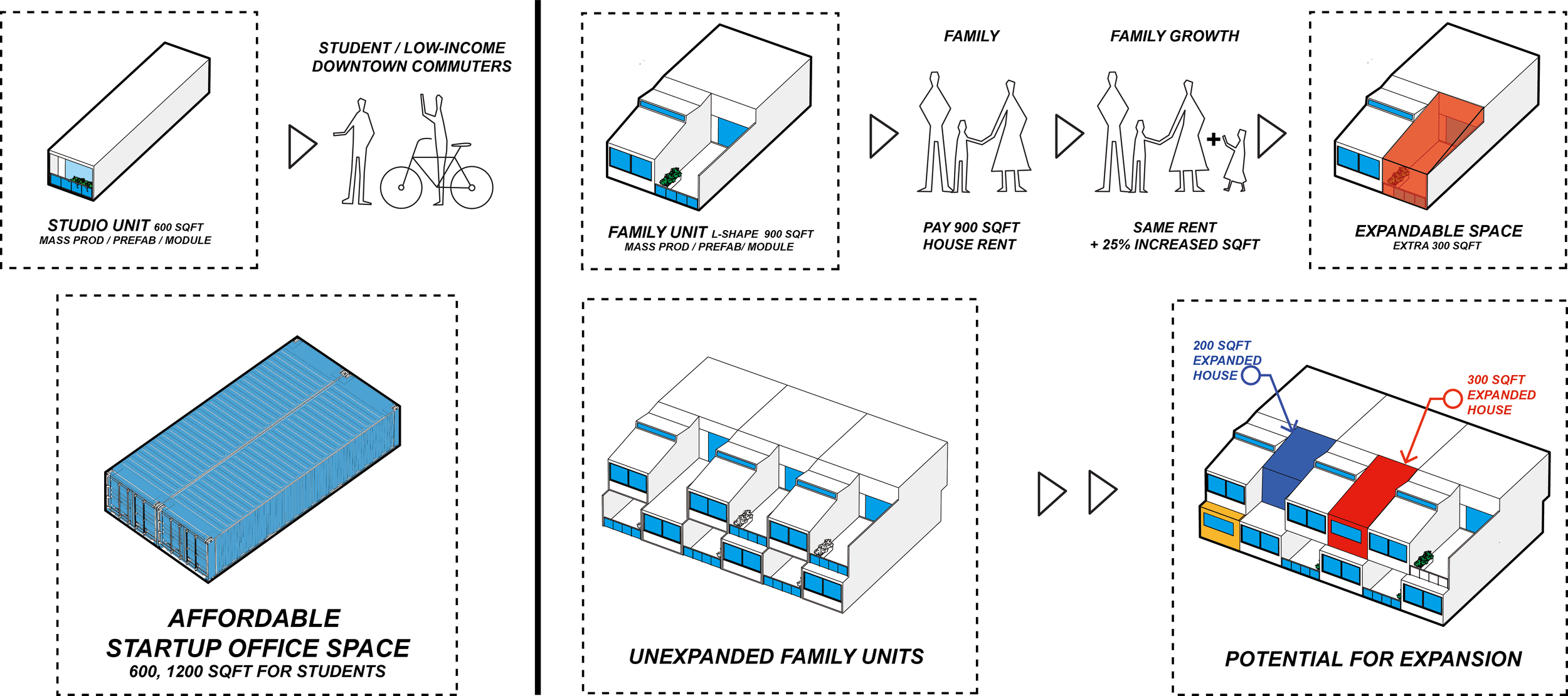 STUDIO UNIT 600 SQFT
MASS PROD / PREFAB / MODULE

STUDENT / LOW-INCOME
DOWNTOWN COMMUTERS

AFFORDABLE
STARTUP OFFICE SPACE
600, 1200 SQFT FOR STUDENTS

FAMILY UNIT L-SHAPE 900 SQFT
MASS PROD / PREFAB/ MODULE

FAMILY

PAY 900 SQFT
HOUSE RENT

FAMILY GROWTH

+

SAME RENT
+ 25% INCREASED SQFT

EXPANDABLE SPACE
EXTRA 300 SQFT

UNEXPANDED FAMILY UNITS

200 SQFT
EXPANDED
HOUSE

300 SQFT
EXPANDED
HOUSE

POTENTIAL FOR EXPANSION