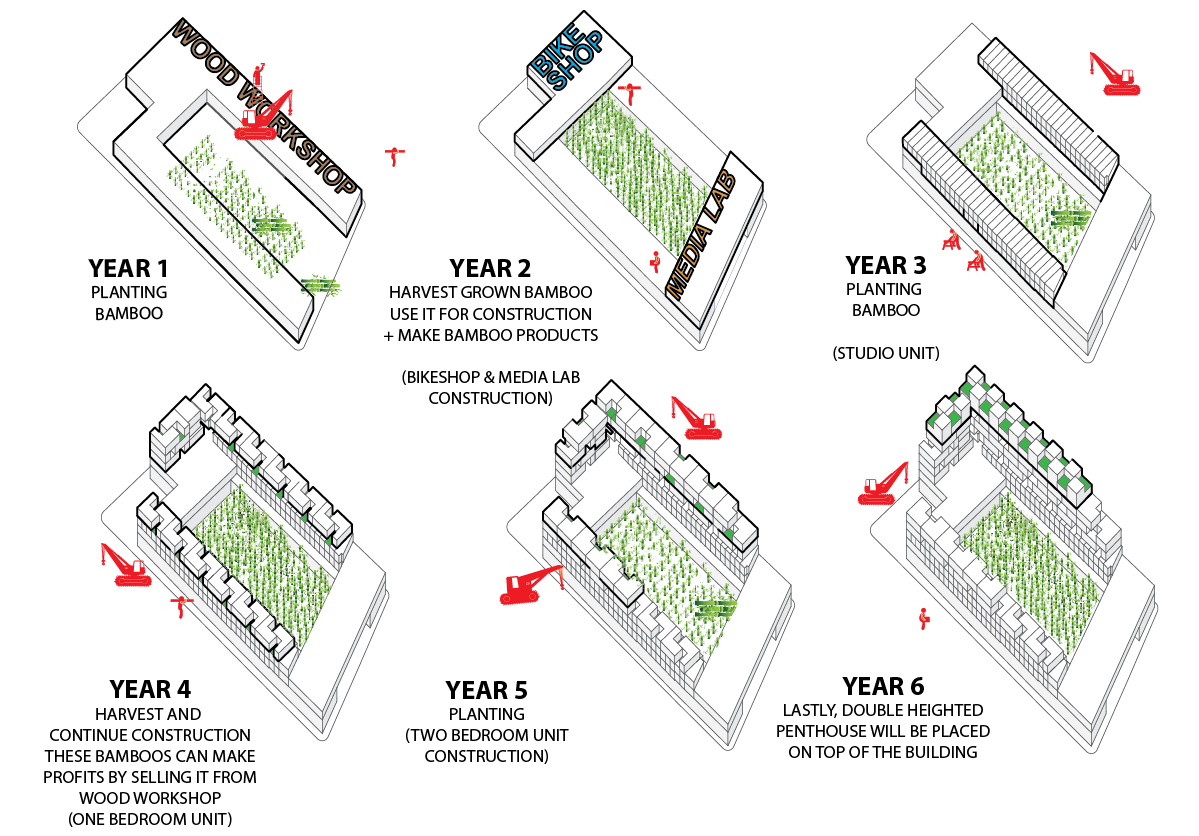 WOOD WORKSHOP

YEAR 1
PLANTING
BAMBOO

BIKE SHOP

MEDIA LAB

YEAR 2
HARVEST GROWN BAMBOO
USE IT FOR CONSTRUCTION
+ MAKE BAMBOO PRODUCTS

(BIKESHOP & MEDIA LAB
CONSTRUCTION)

YEAR 3
PLANTING
BAMBOO

(STUDIO UNIT)

YEAR 4
HARVEST AND
CONTINUE CONSTRUCTION
THESE BAMBOOS CAN MAKE
PROFITS BY SELLING IT FROM
WOOD WORKSHOP
(ONE BEDROOM UNIT)

YEAR 5
PLANTING
(TWO BEDROOM UNIT
CONSTRUCTION)

YEAR 6
LASTLY, DOUBLE HEIGHTED
PENTHOUSE WILL BE PLACED
ON TOP OF THE BUILDING