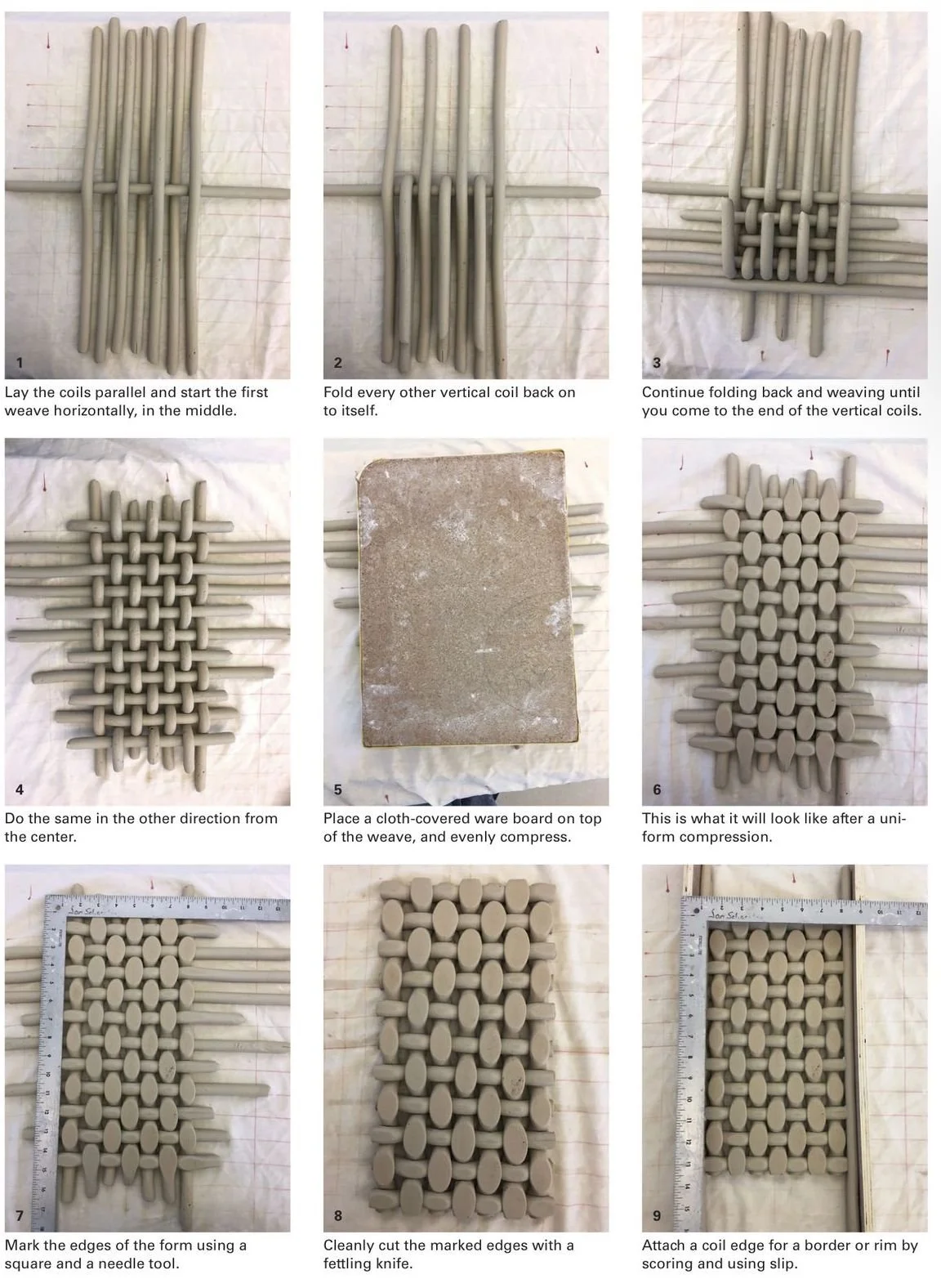 1

Lay the coils parallel and start the first weave horizontally, in the middle.

2

Fold every other vertical coil back on to itself.

3

Continue folding back and weaving until you come to the end of the vertical coils.

4

Do the same in the other direction from the center.

5

Place a cloth-covered ware board on top of the weave, and evenly compress.

6

This is what it will look like after a uniform compression.

7

Mark the edges of the form using a square and a needle tool.

8

Cleanly cut the marked edges with a fettling knife.

9

Attach a coil edge for a border or rim by scoring and using slip.