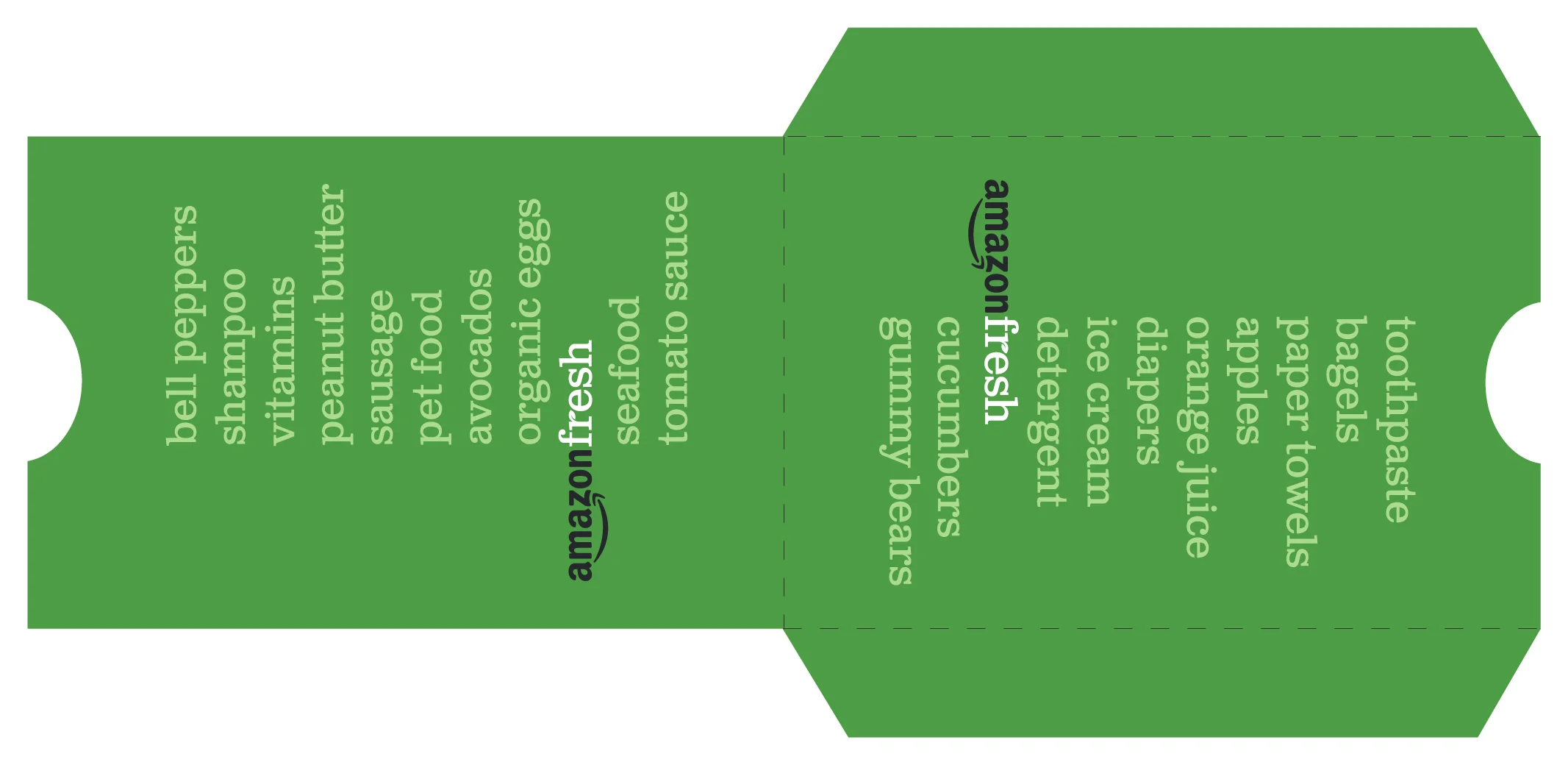 bell peppers
shampoo
vitamins
peanut butter
sausage
pet food
avocados
organic eggs
amazonfresh
seafood
tomato sauce

toothpaste
bagels
paper towels
apples
orange juice
diapers
ice cream
detergent
amazonfresh
cucumbers
gummy bears