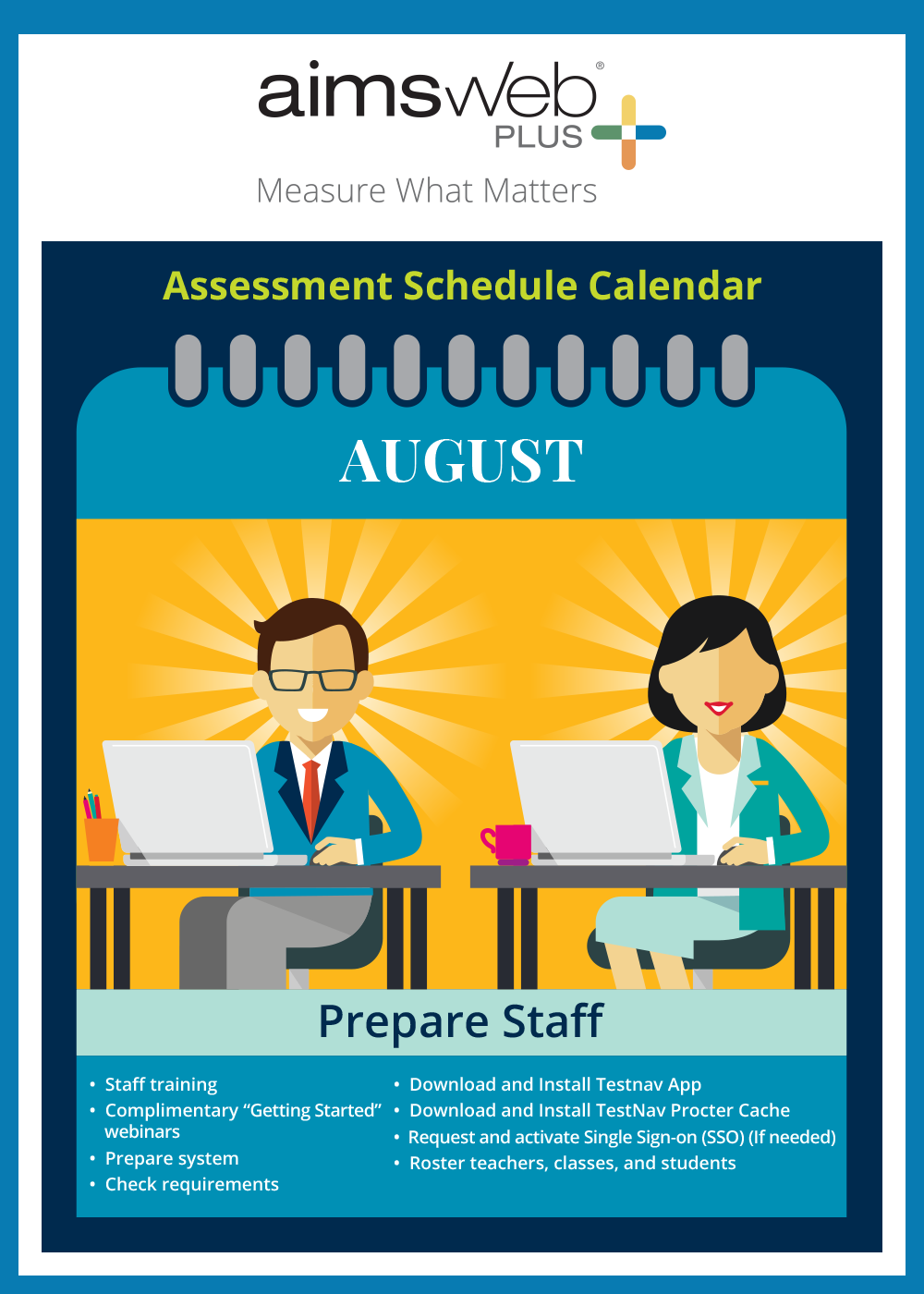 aimsweb®
PLUS
Measure What Matters

Assessment Schedule Calendar

AUGUST

Prepare Staff

• Staff training
• Complimentary “Getting Started” webinars
• Prepare system
• Check requirements

• Download and Install Testnav App
• Download and Install TestNav Procter Cache
• Request and activate Single Sign-on (SSO) (If needed)
• Roster teachers, classes, and students