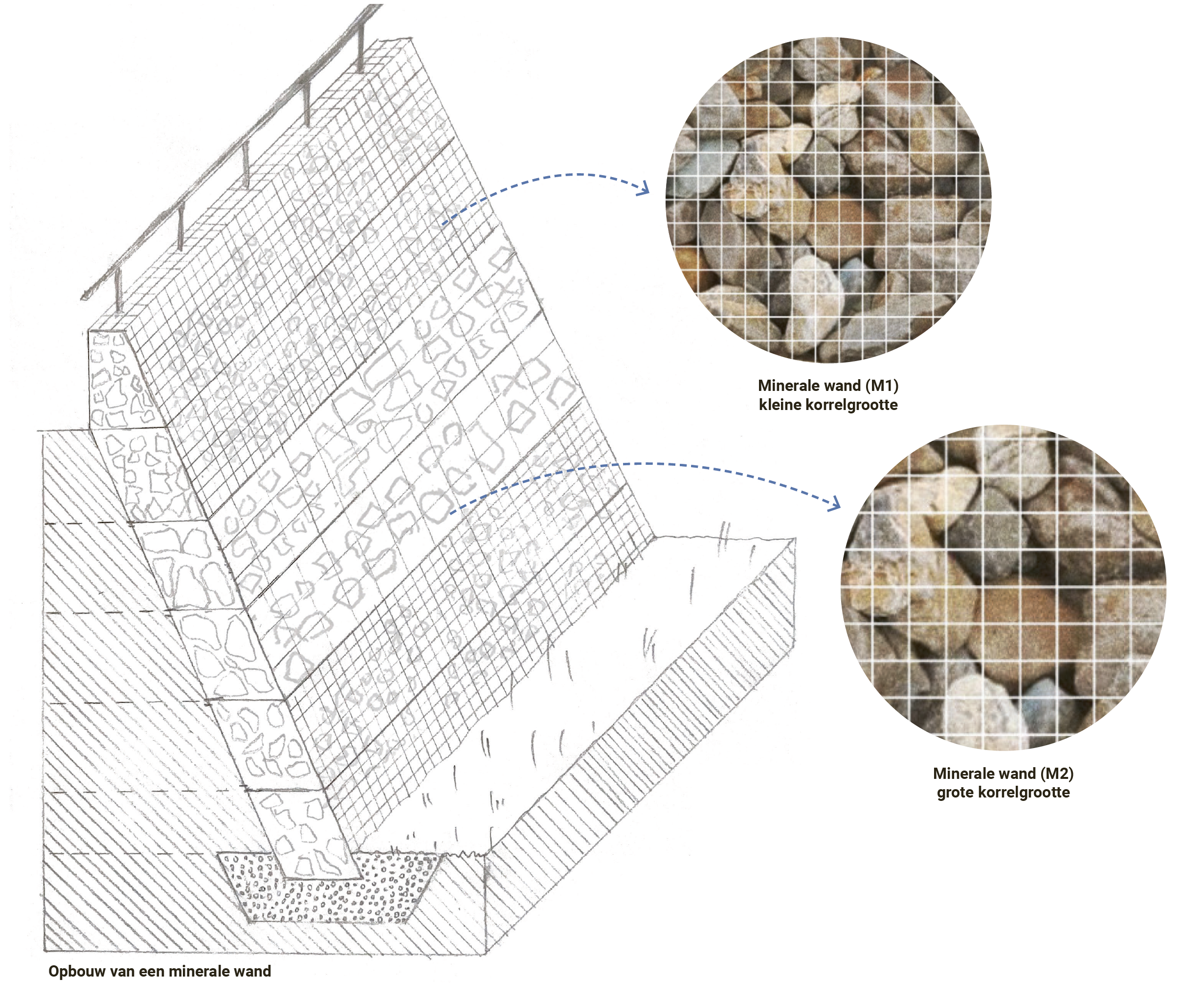 Minerale wand (M1)
kleine korrelgrootte

Minerale wand (M2)
grote korrelgrootte

Opbouw van een minerale wand