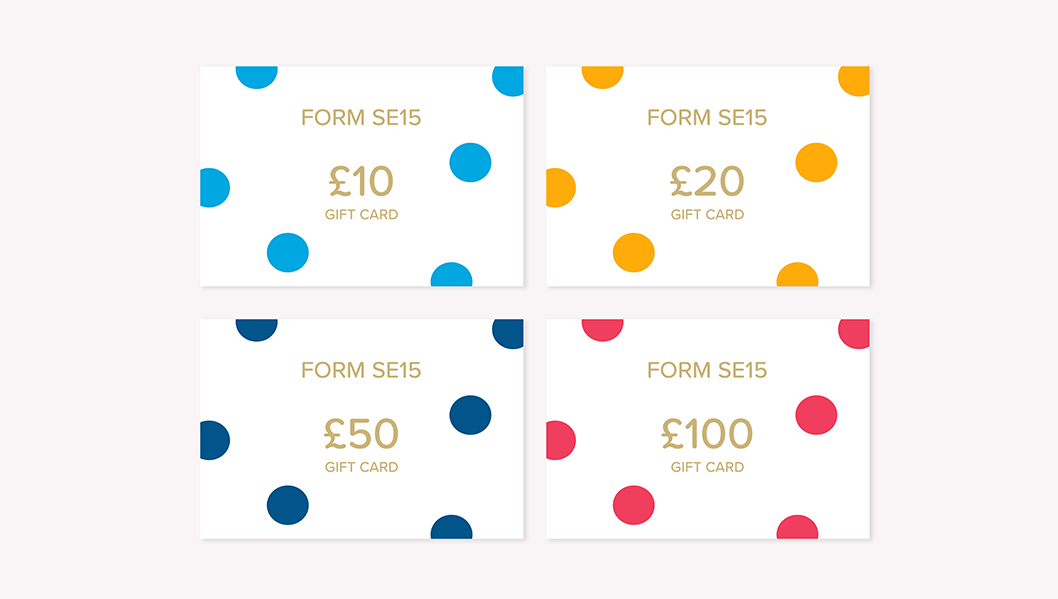 FORM SE15

£10

GIFT CARD

FORM SE15

£20

GIFT CARD

FORM SE15

£50

GIFT CARD

FORM SE15

£100

GIFT CARD